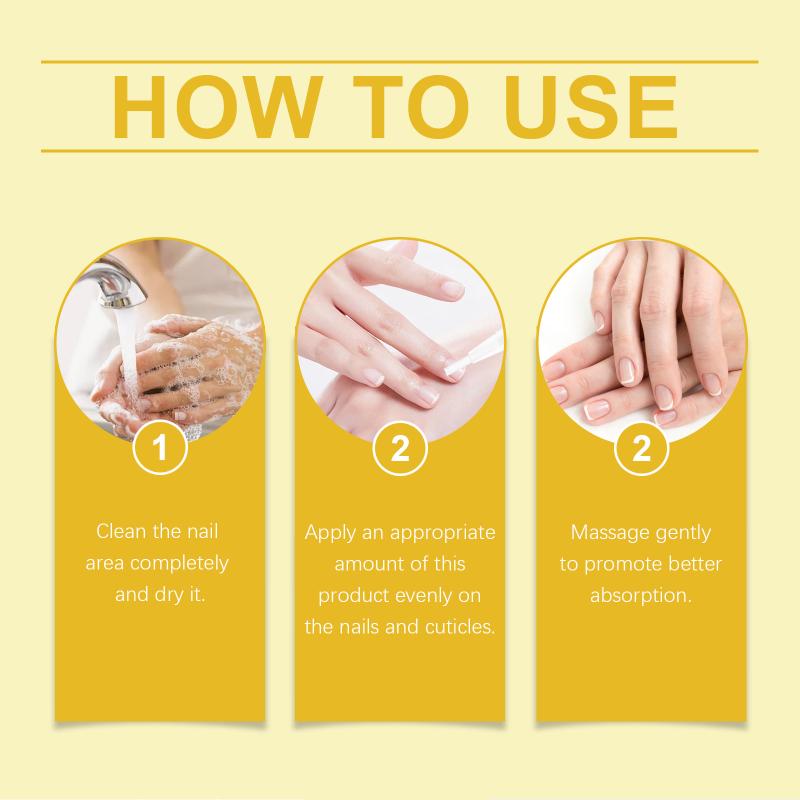 HOW TO USE

1

Clean the nail area completely and dry it.

2

Apply an appropriate amount of this product evenly on the nails and cuticles.

2

Massage gently to promote better absorption.