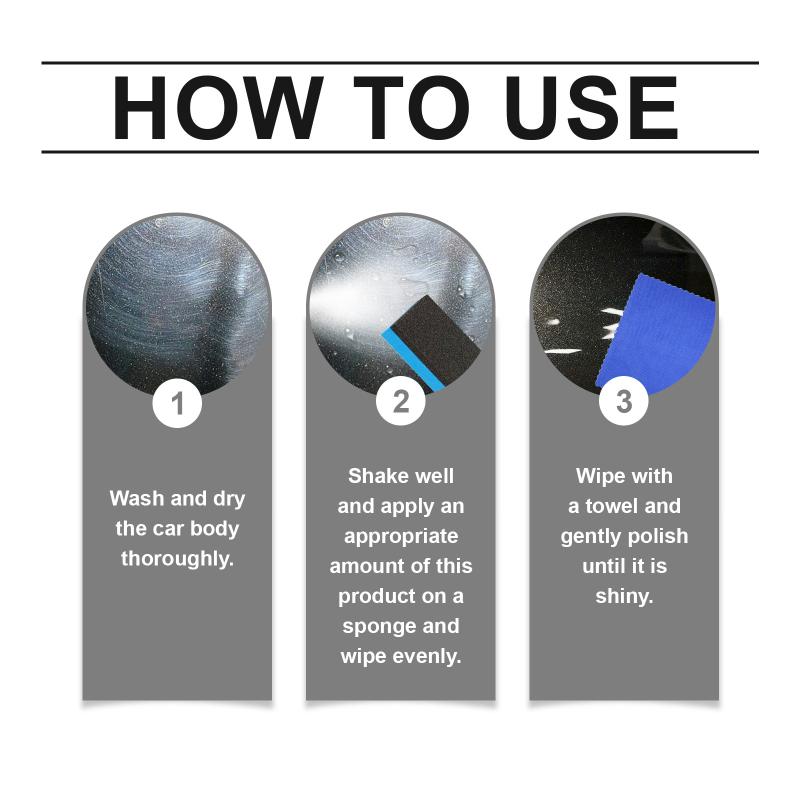 HOW TO USE

1

Wash and dry the car body thoroughly.

2

Shake well and apply an appropriate amount of this product on a sponge and wipe evenly.

3

Wipe with a towel and gently polish until it is shiny.