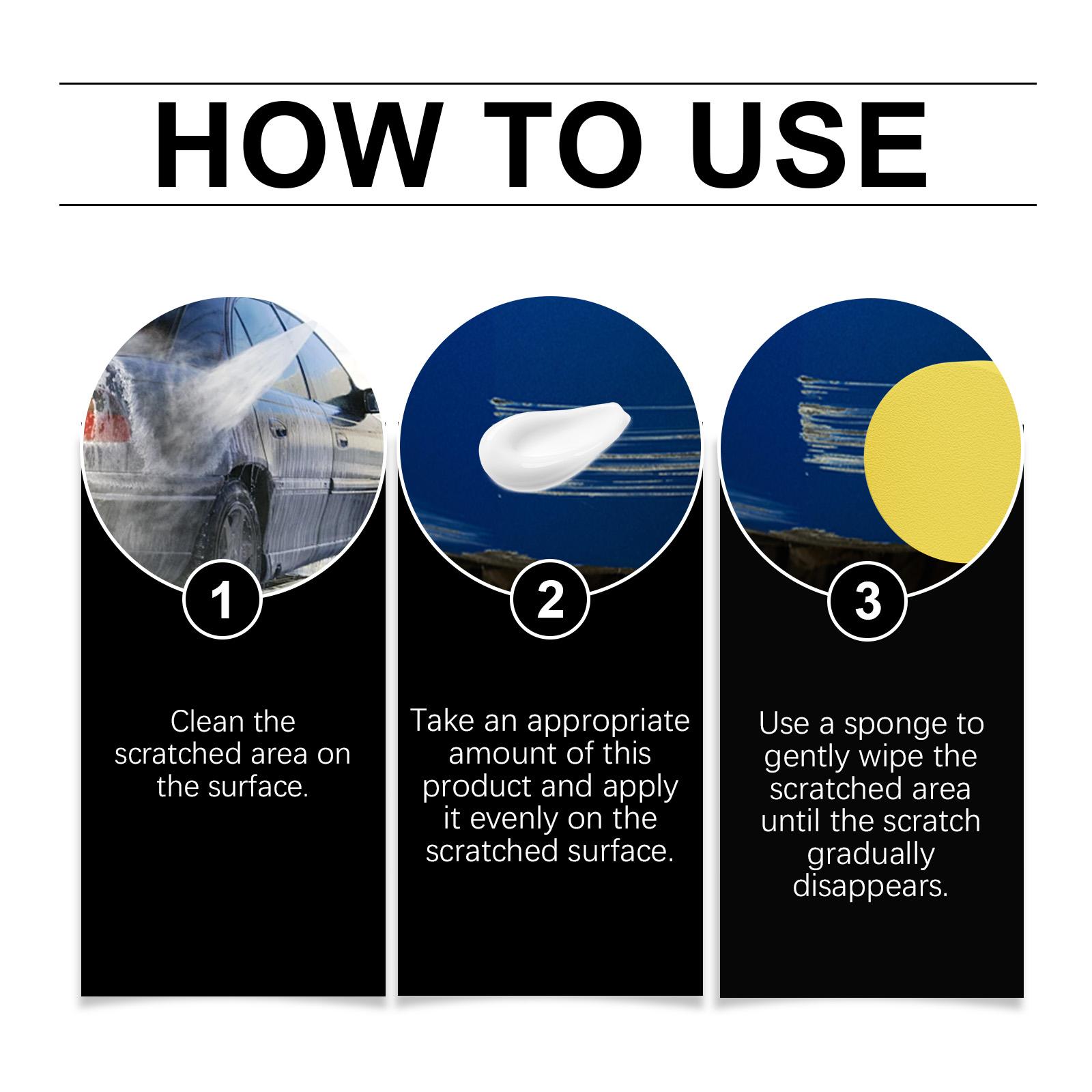 HOW TO USE

1

Clean the scratched area on the surface.

2

Take an appropriate amount of this product and apply it evenly on the scratched surface.

3

Use a sponge to gently wipe the scratched area until the scratch gradually disappears.