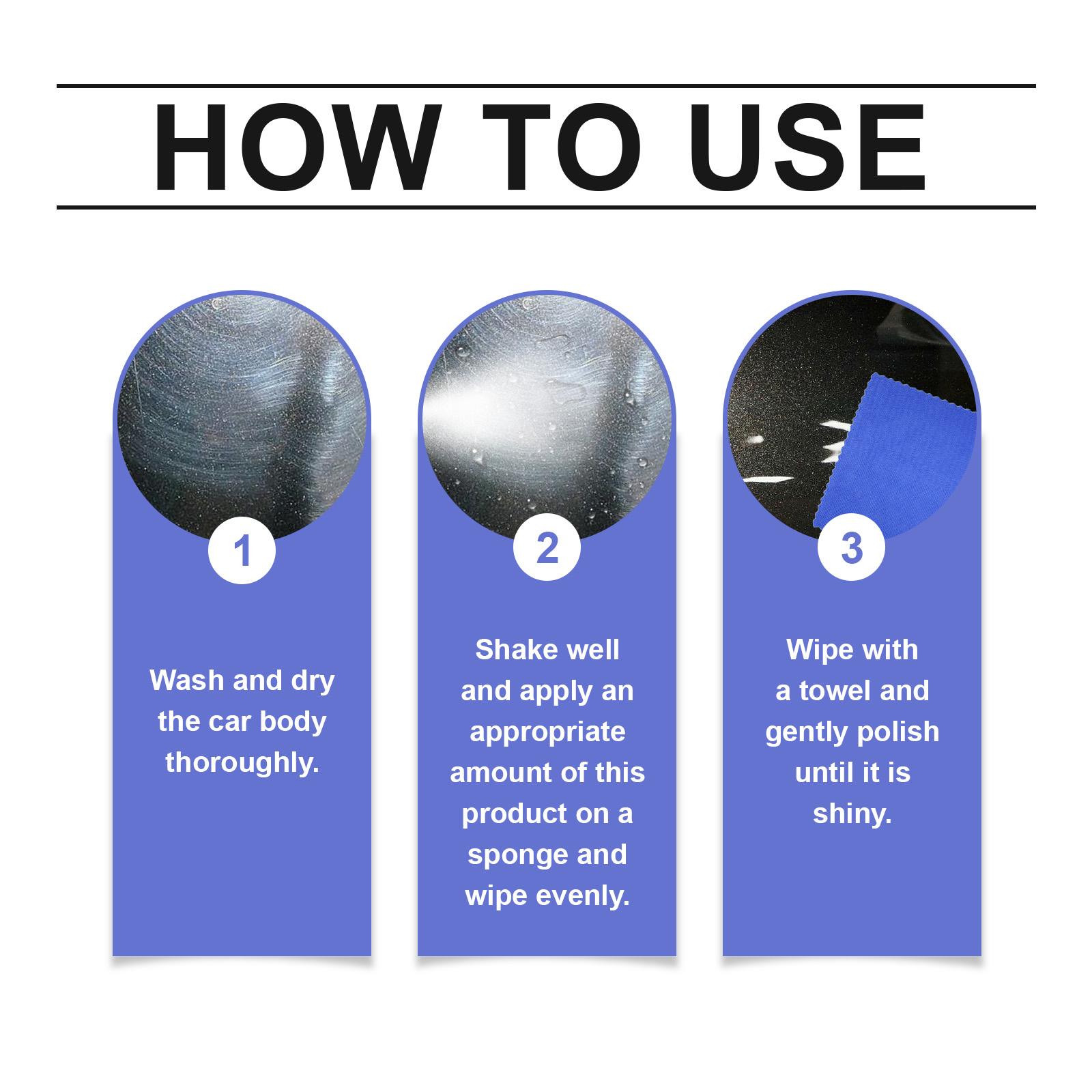 HOW TO USE

1

Wash and dry the car body thoroughly.

2

Shake well and apply an appropriate amount of this product on a sponge and wipe evenly.

3

Wipe with a towel and gently polish until it is shiny.