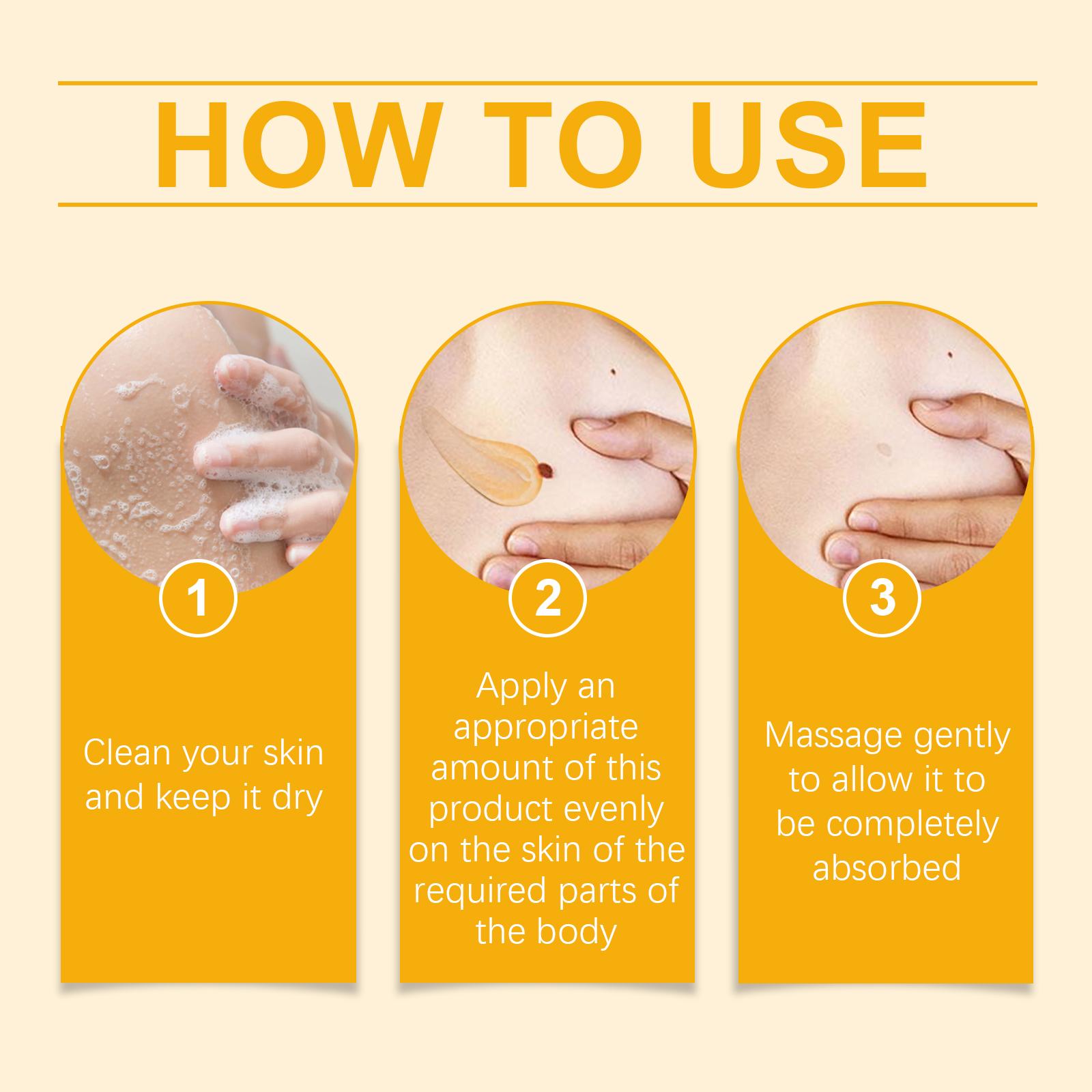 HOW TO USE

1

Clean your skin and keep it dry

2

Apply an appropriate amount of this product evenly on the skin of the required parts of the body

3

Massage gently to allow it to be completely absorbed