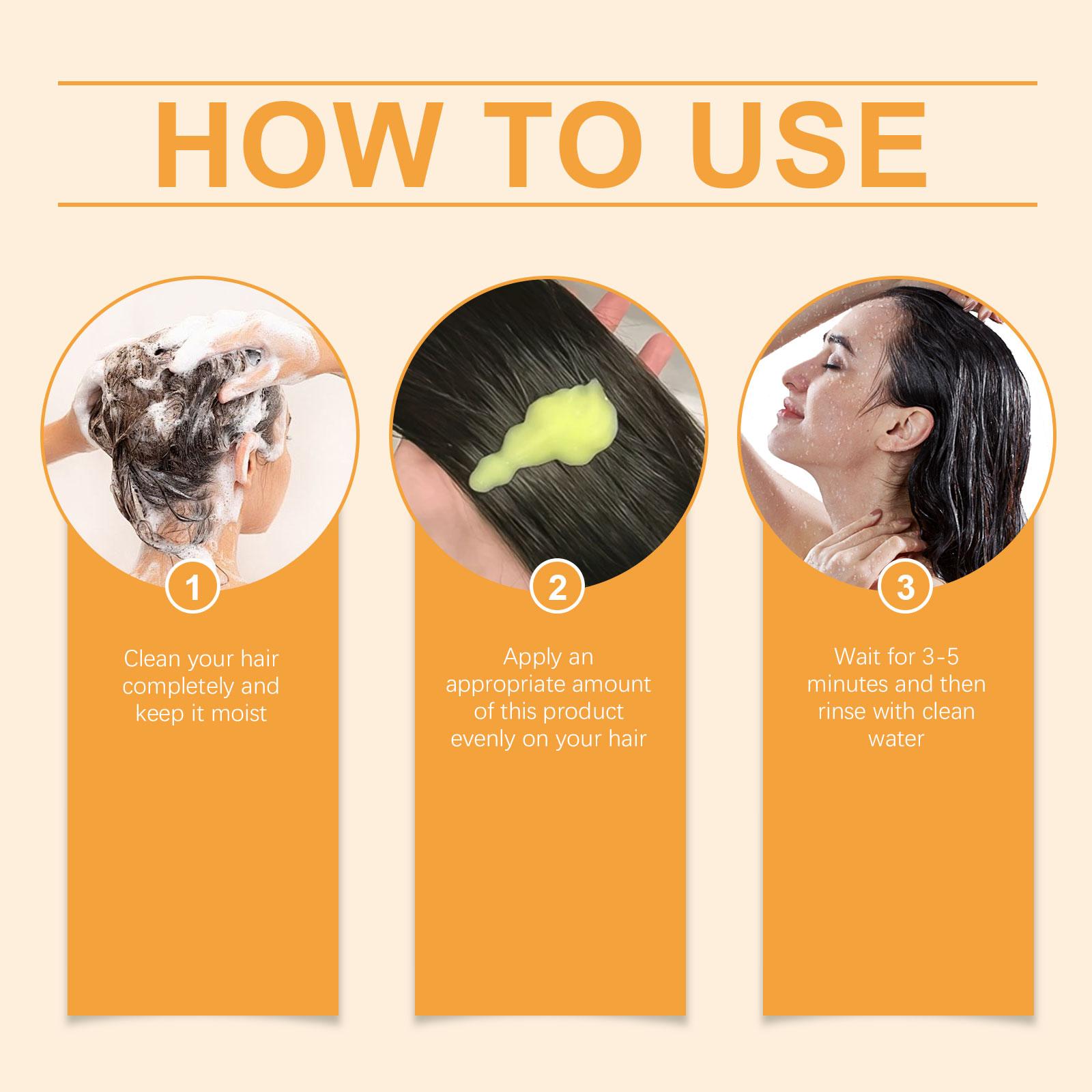 HOW TO USE

1

Clean your hair completely and keep it moist

2

Apply an appropriate amount of this product evenly on your hair

3

Wait for 3-5 minutes and then rinse with clean water