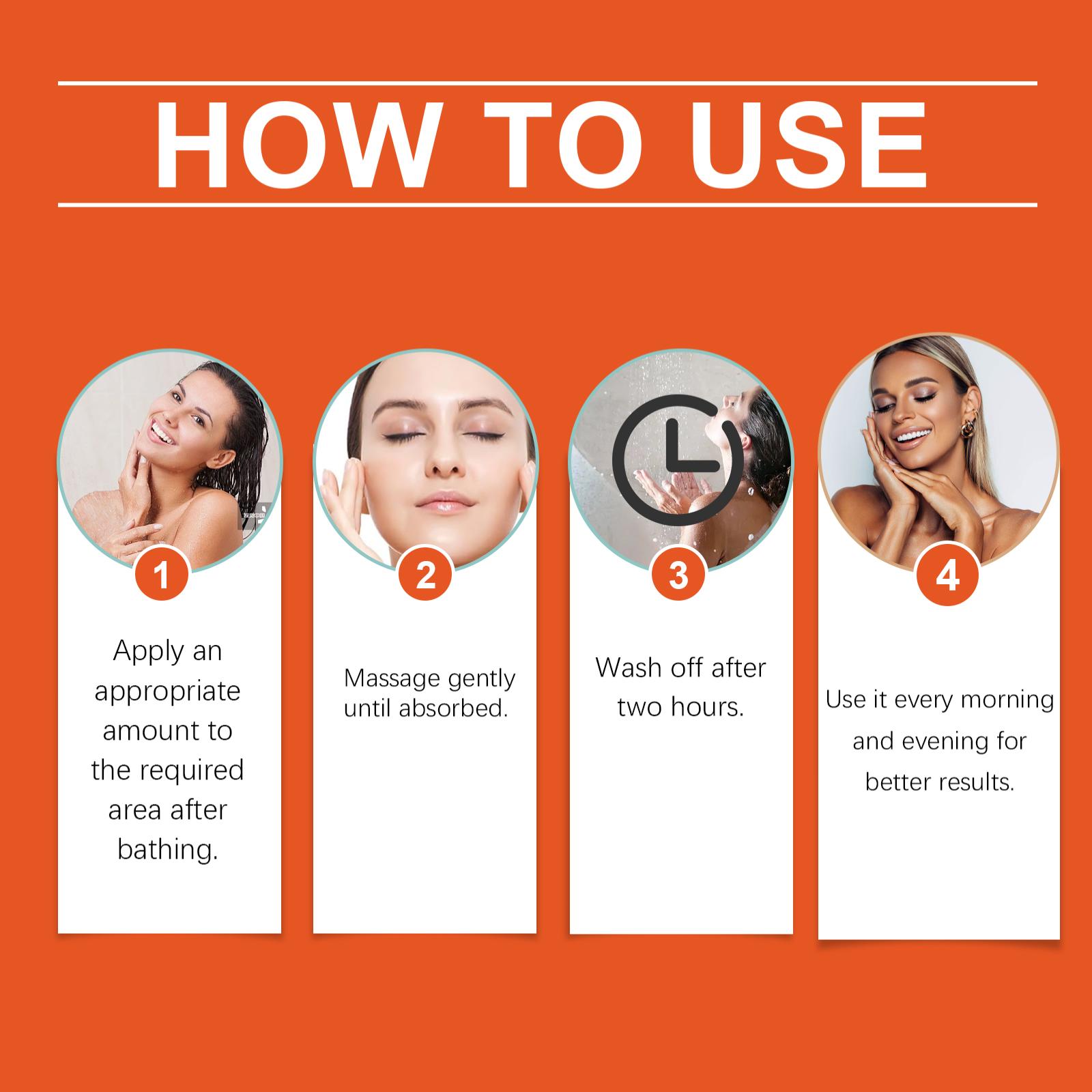 HOW TO USE

1

Apply an appropriate amount to the required area after bathing.

2

Massage gently until absorbed.

3

Wash off after two hours.

4

Use it every morning and evening for better results.