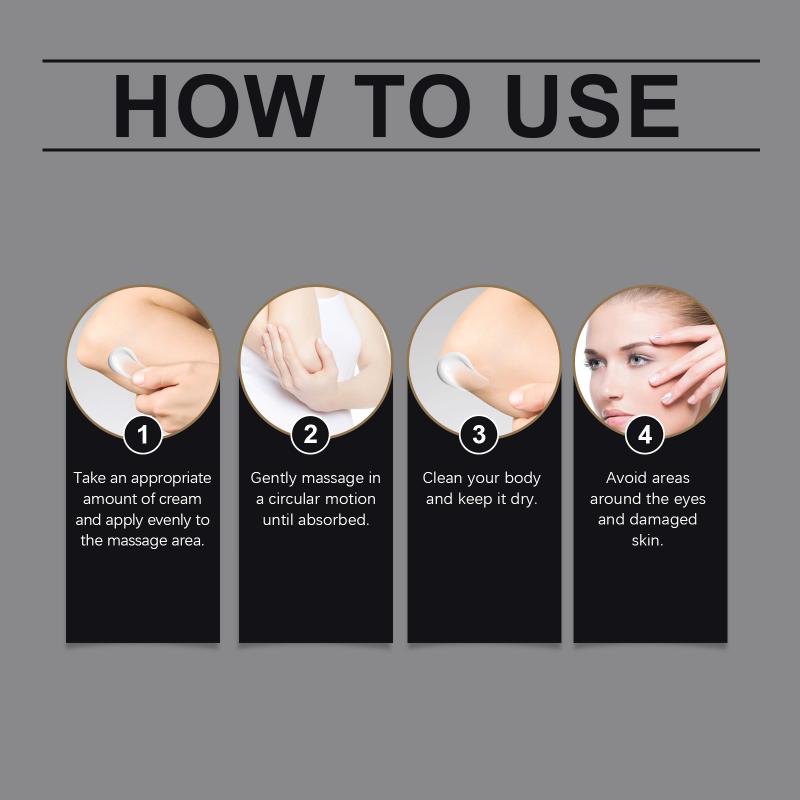 HOW TO USE

1

Take an appropriate amount of cream and apply evenly to the massage area.

2

Gently massage in a circular motion until absorbed.

3

Clean your body and keep it dry.

4

Avoid areas around the eyes and damaged skin.