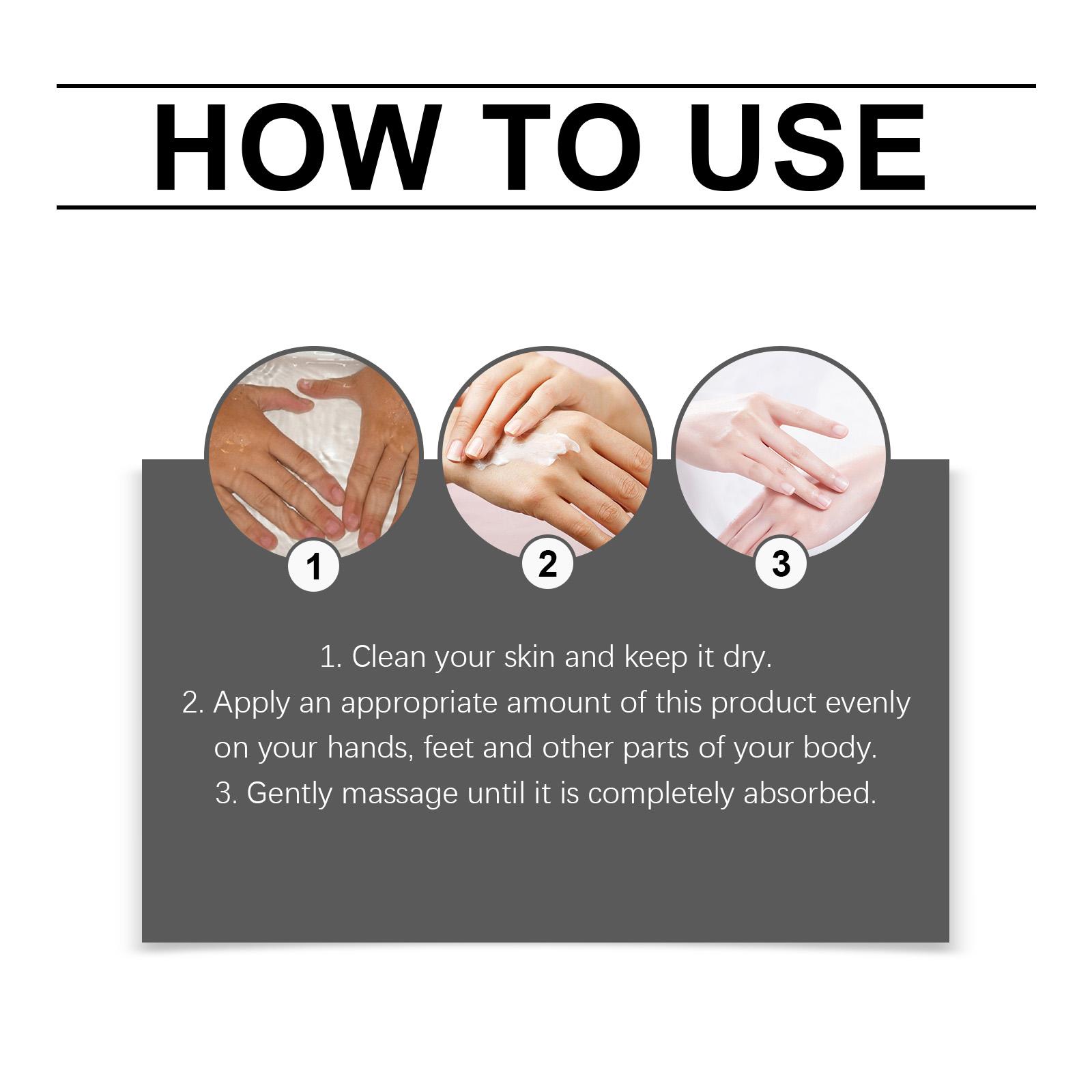 HOW TO USE

1

2

3

1. Clean your skin and keep it dry.
2. Apply an appropriate amount of this product evenly on your hands, feet and other parts of your body.
3. Gently massage until it is completely absorbed.