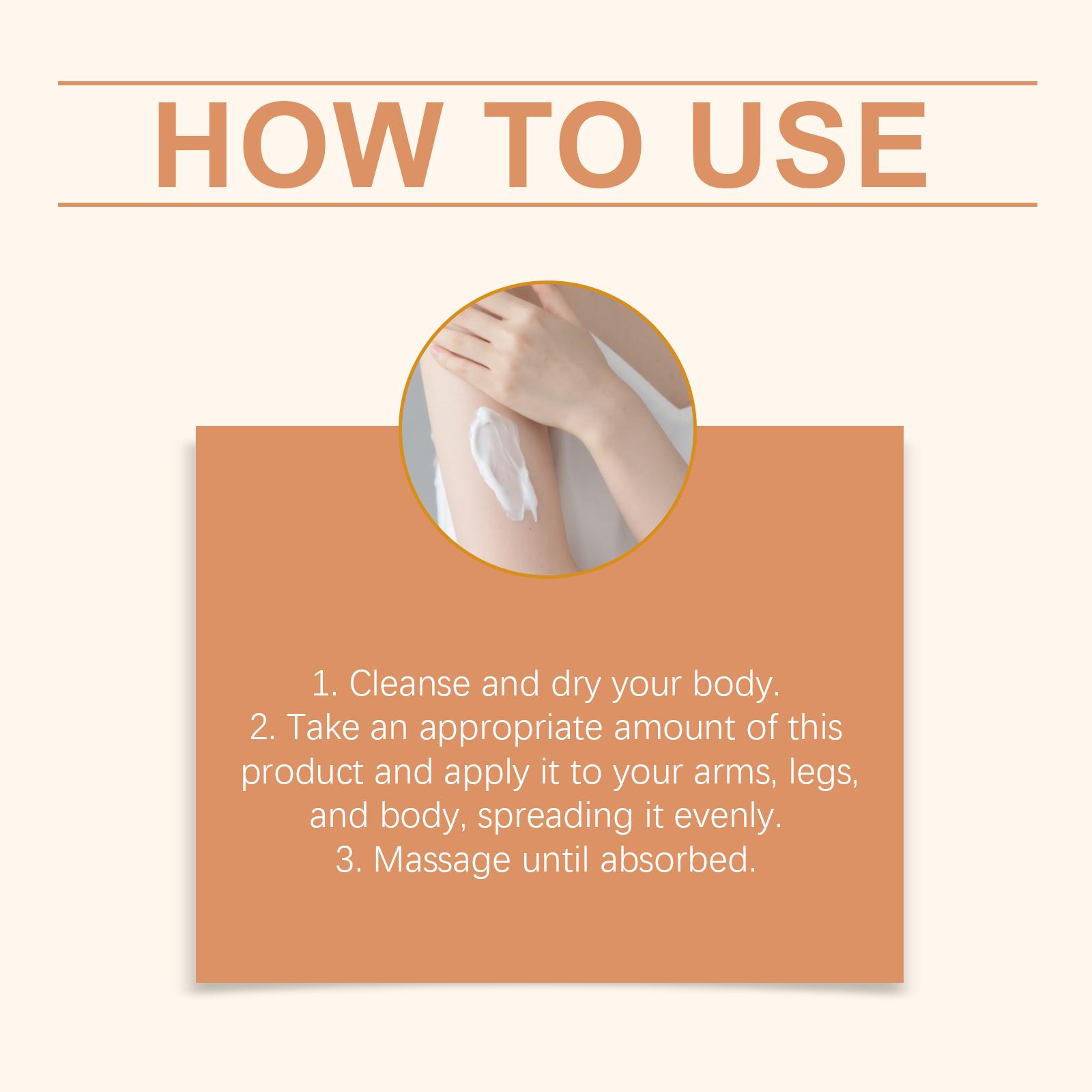 HOW TO USE

1. Cleanse and dry your body.
2. Take an appropriate amount of this product and apply it to your arms, legs, and body, spreading it evenly.
3. Massage until absorbed.