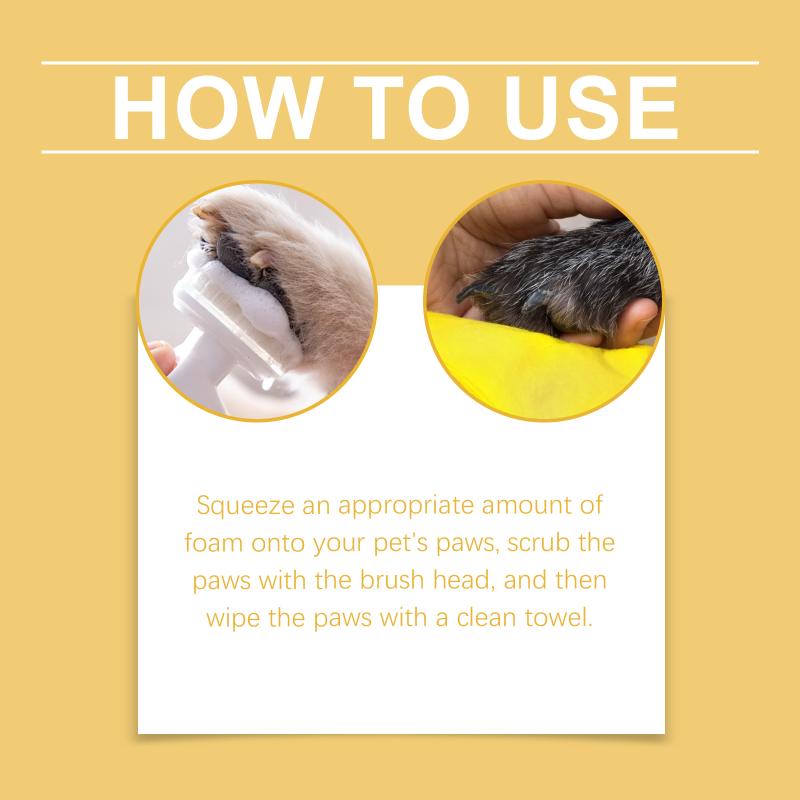 HOW TO USE

Squeeze an appropriate amount of foam onto your pet's paws, scrub the paws with the brush head, and then wipe the paws with a clean towel.