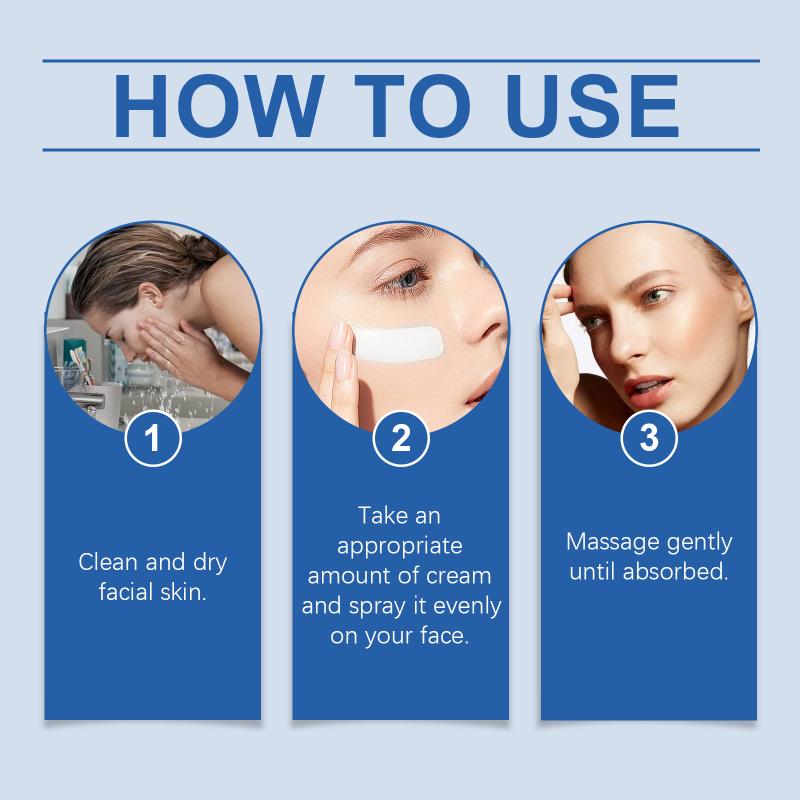 HOW TO USE

1

Clean and dry facial skin.

2

Take an appropriate amount of cream and spray it evenly on your face.

3

Massage gently until absorbed.