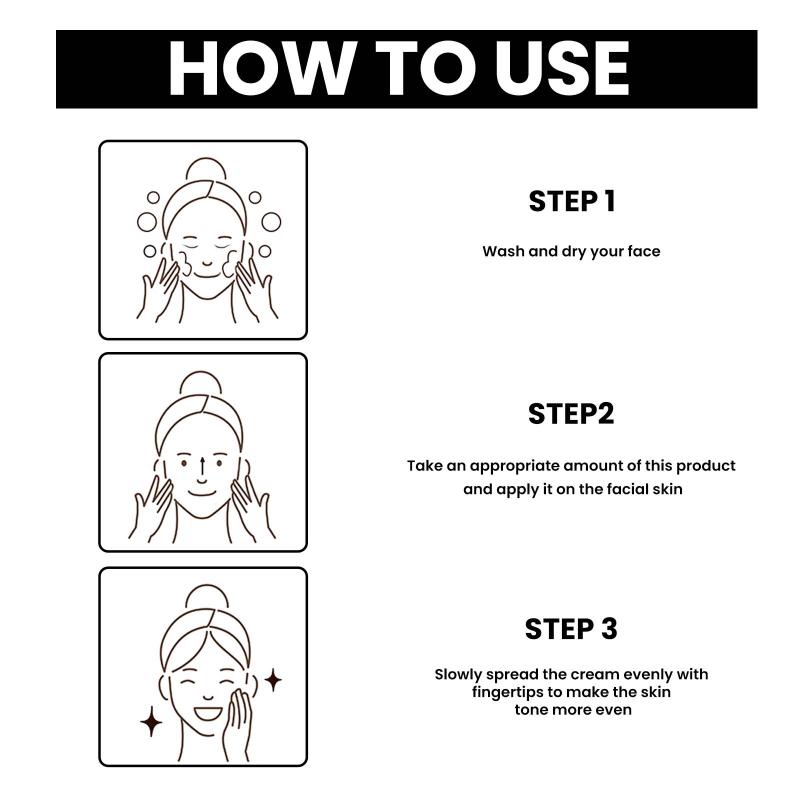 HOW TO USE

STEP 1

Wash and dry your face

STEP2

Take an appropriate amount of this product and apply it on the facial skin

STEP 3

Slowly spread the cream evenly with fingertips to make the skin tone more even