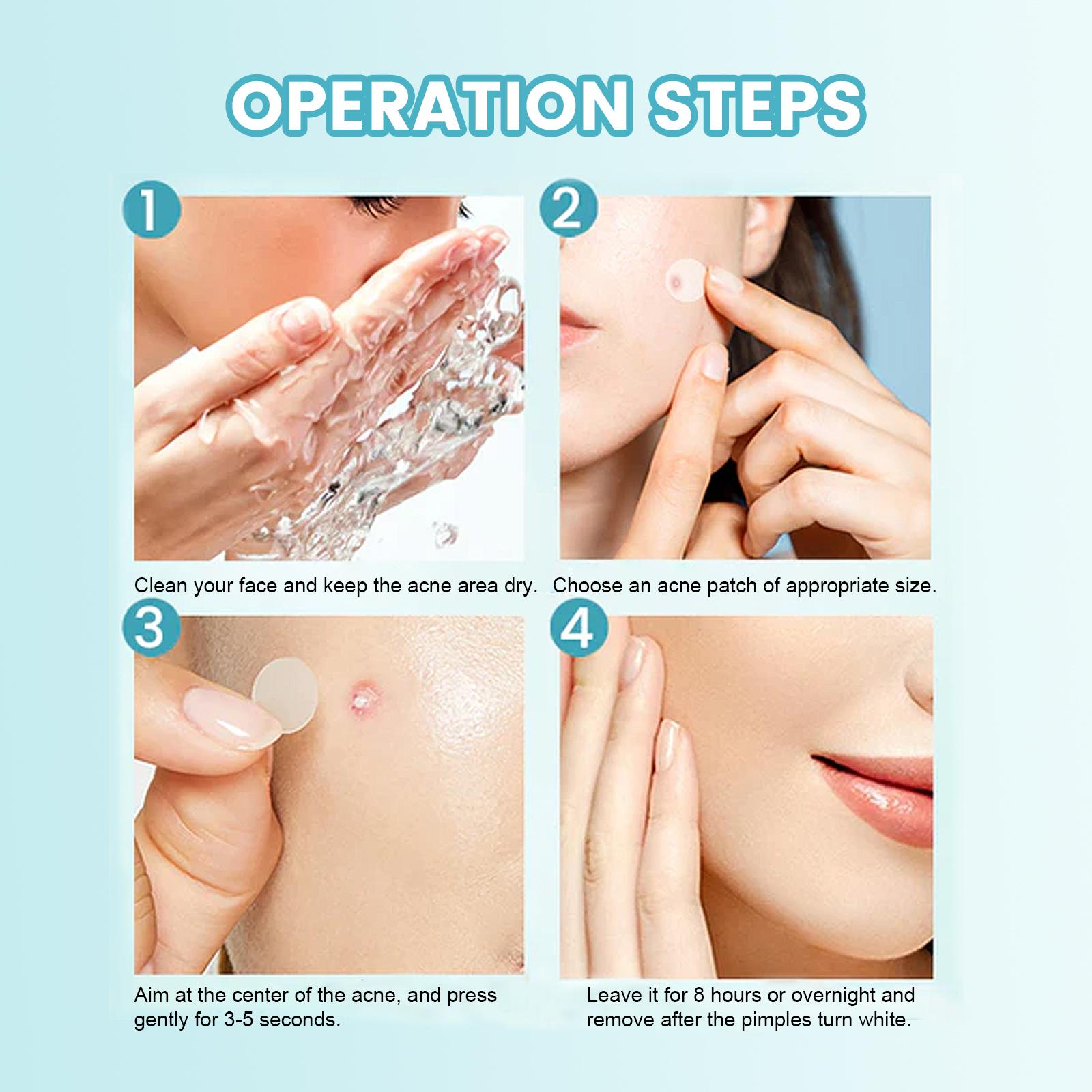 OPERATION STEPS

1

Clean your face and keep the acne area dry.

2

Choose an acne patch of appropriate size.

3

Aim at the center of the acne, and press gently for 3-5 seconds.

4

Leave it for 8 hours or overnight and remove after the pimples turn white.