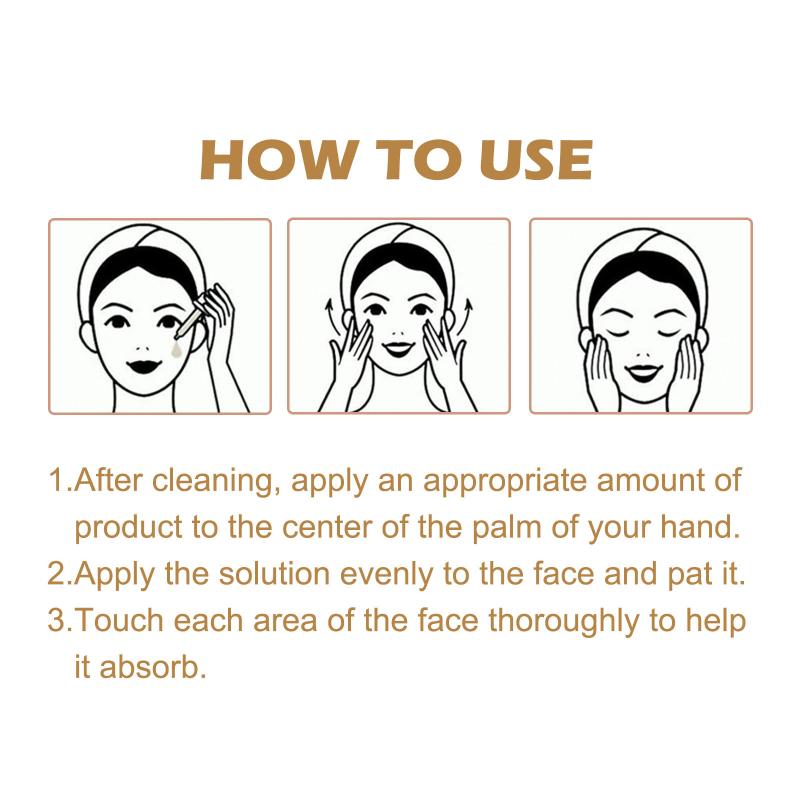 HOW TO USE

1.After cleaning, apply an appropriate amount of product to the center of the palm of your hand.
2.Apply the solution evenly to the face and pat it.
3.Touch each area of the face thoroughly to help it absorb.