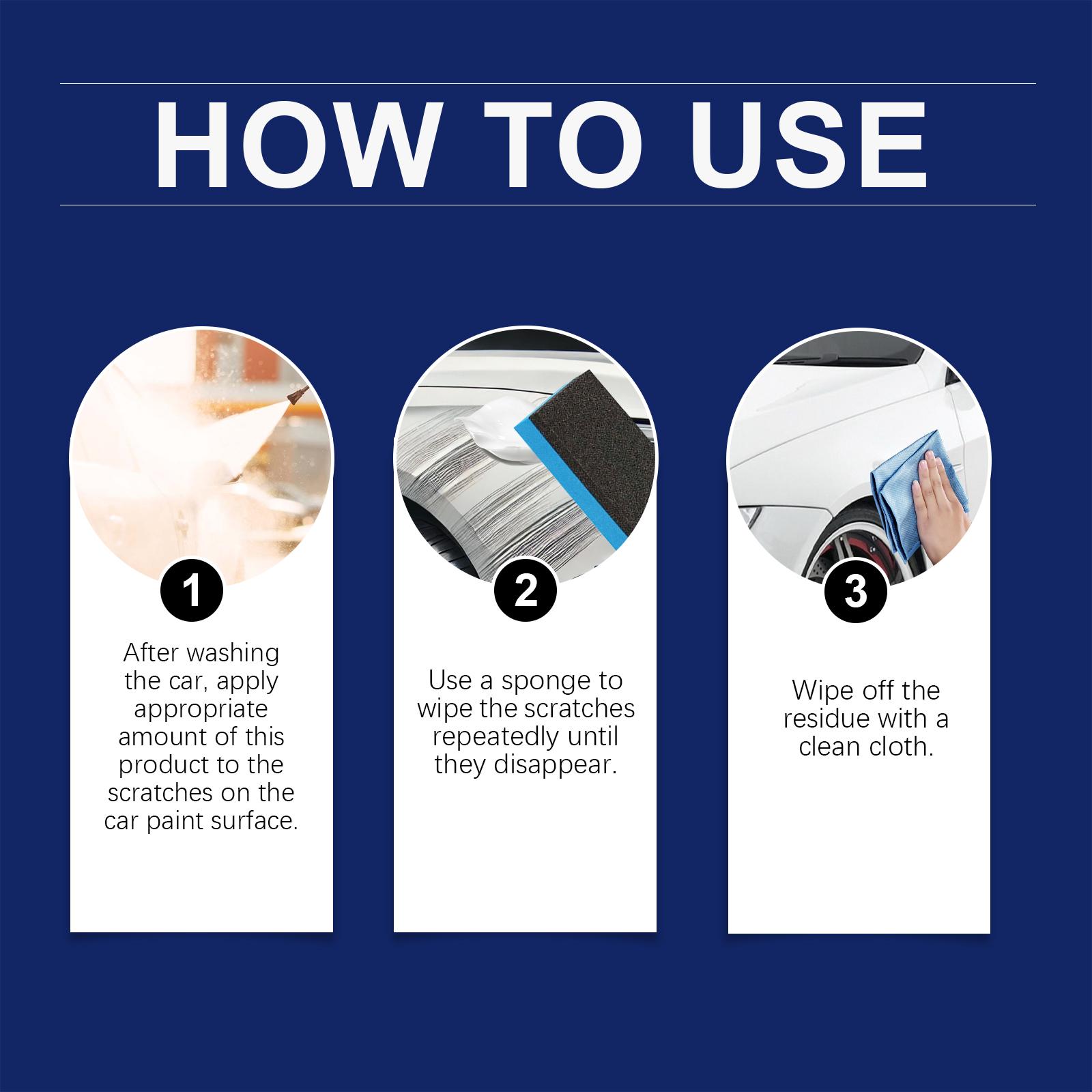 HOW TO USE

1

After washing the car, apply appropriate amount of this product to the scratches on the car paint surface.

2

Use a sponge to wipe the scratches repeatedly until they disappear.

3

Wipe off the residue with a clean cloth.