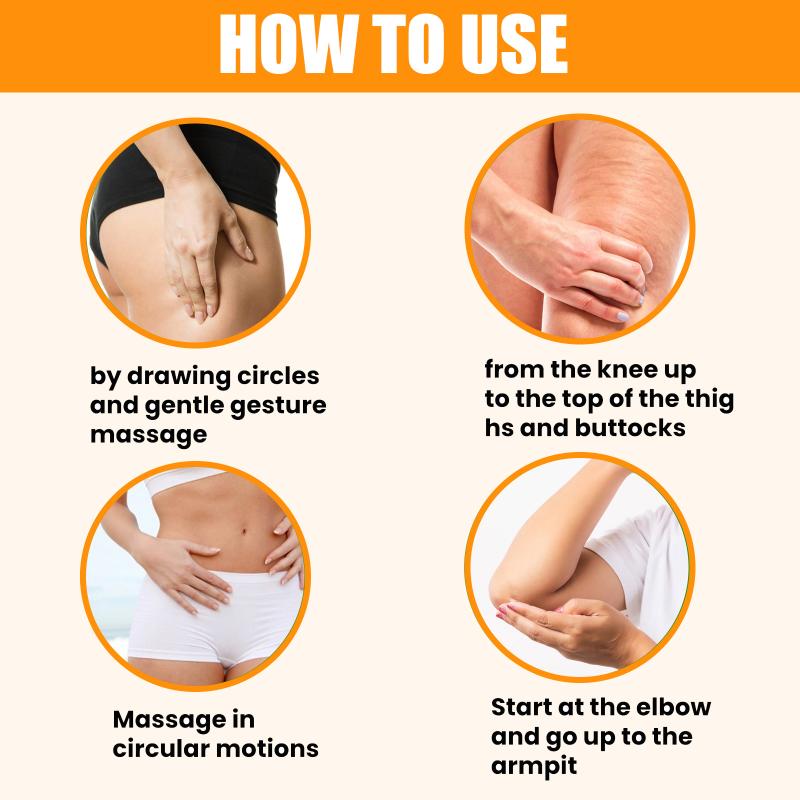 HOW TO USE

by drawing circles and gentle gesture massage

from the knee up to the top of the thig hs and buttocks

Massage in circular motions

Start at the elbow and go up to the armpit