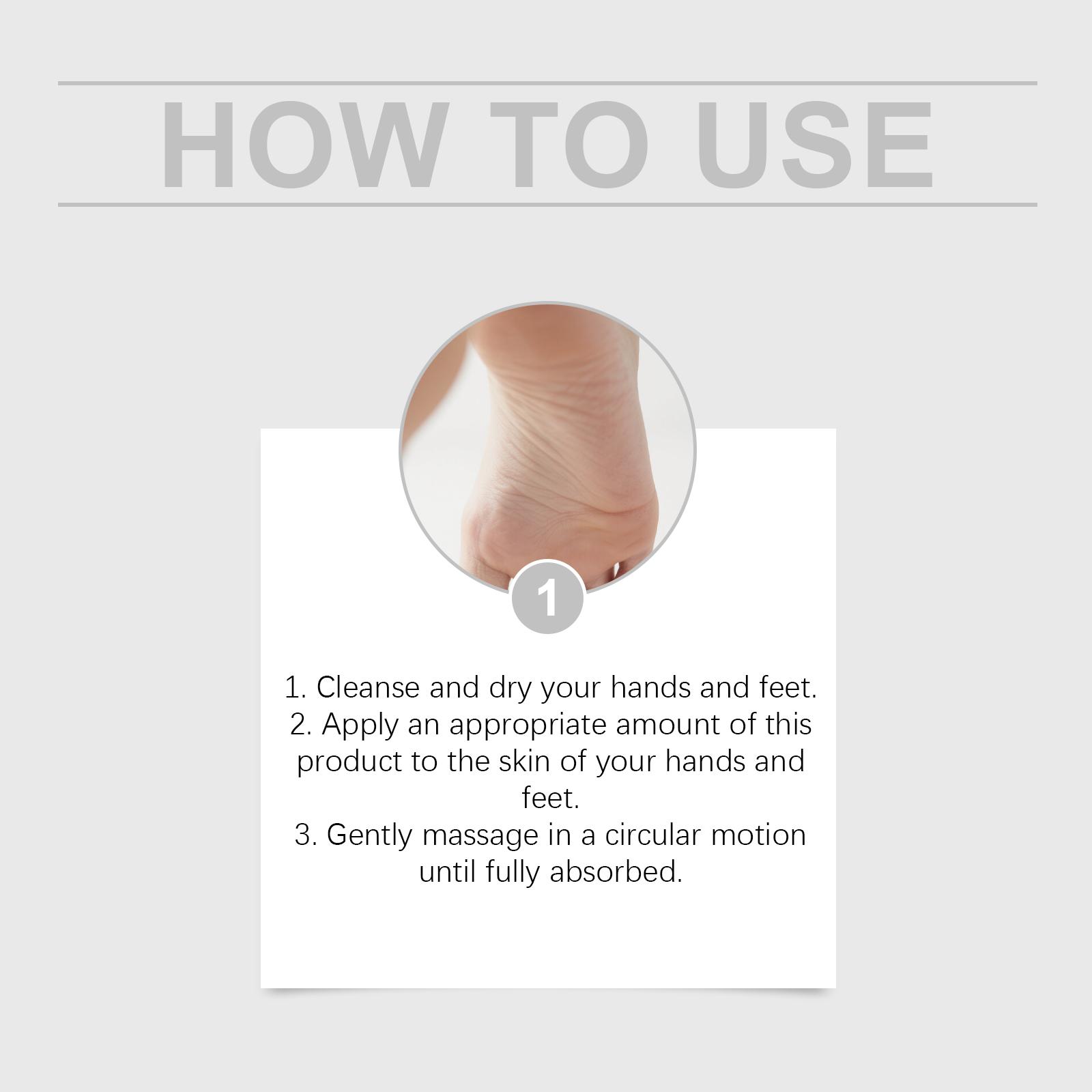 HOW TO USE

1

1. Cleanse and dry your hands and feet.
2. Apply an appropriate amount of this product to the skin of your hands and feet.
3. Gently massage in a circular motion until fully absorbed.