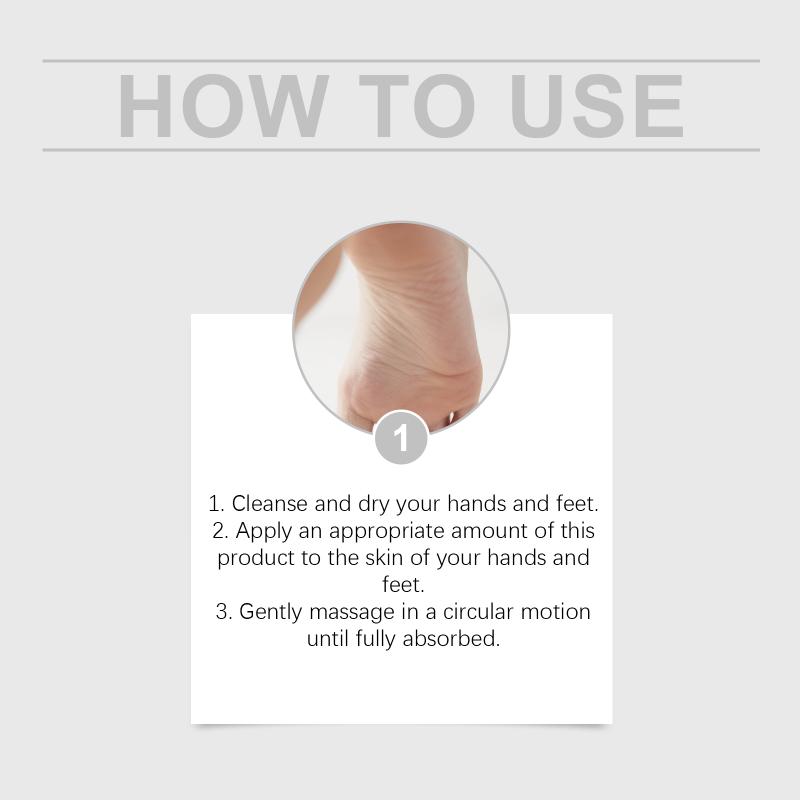 HOW TO USE

1

1. Cleanse and dry your hands and feet.
2. Apply an appropriate amount of this product to the skin of your hands and feet.
3. Gently massage in a circular motion until fully absorbed.