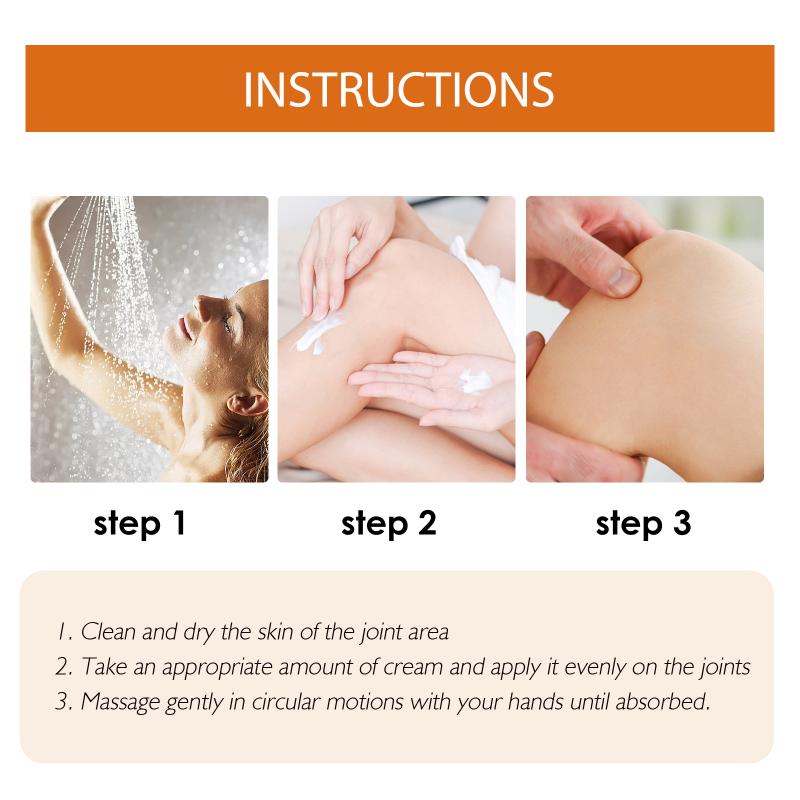 INSTRUCTIONS

step 1

step 2

step 3

1. Clean and dry the skin of the joint area
2. Take an appropriate amount of cream and apply it evenly on the joints
3. Massage gently in circular motions with your hands until absorbed.