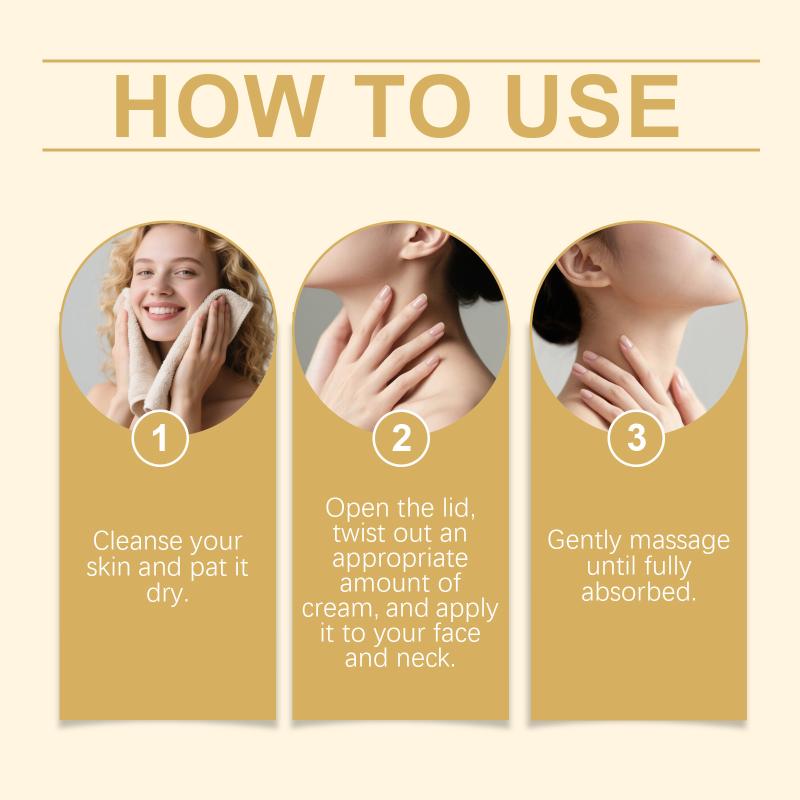 HOW TO USE

1

Cleanse your skin and pat it dry.

2

Open the lid, twist out an appropriate amount of cream, and apply it to your face and neck.

3

Gently massage until fully absorbed.