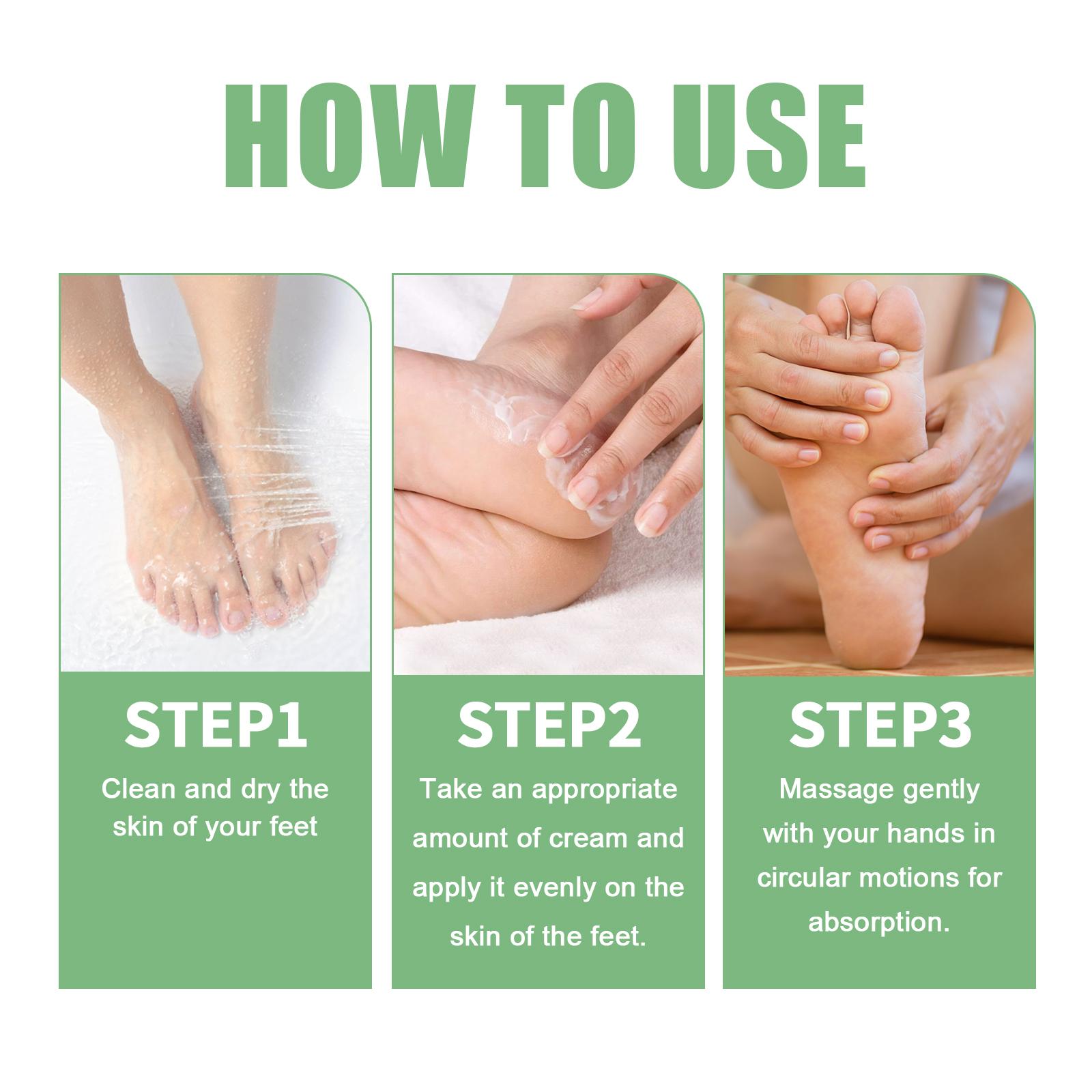 HOW TO USE

STEP1
Clean and dry the skin of your feet

STEP2
Take an appropriate amount of cream and apply it evenly on the skin of the feet.

STEP3
Massage gently with your hands in circular motions for absorption.