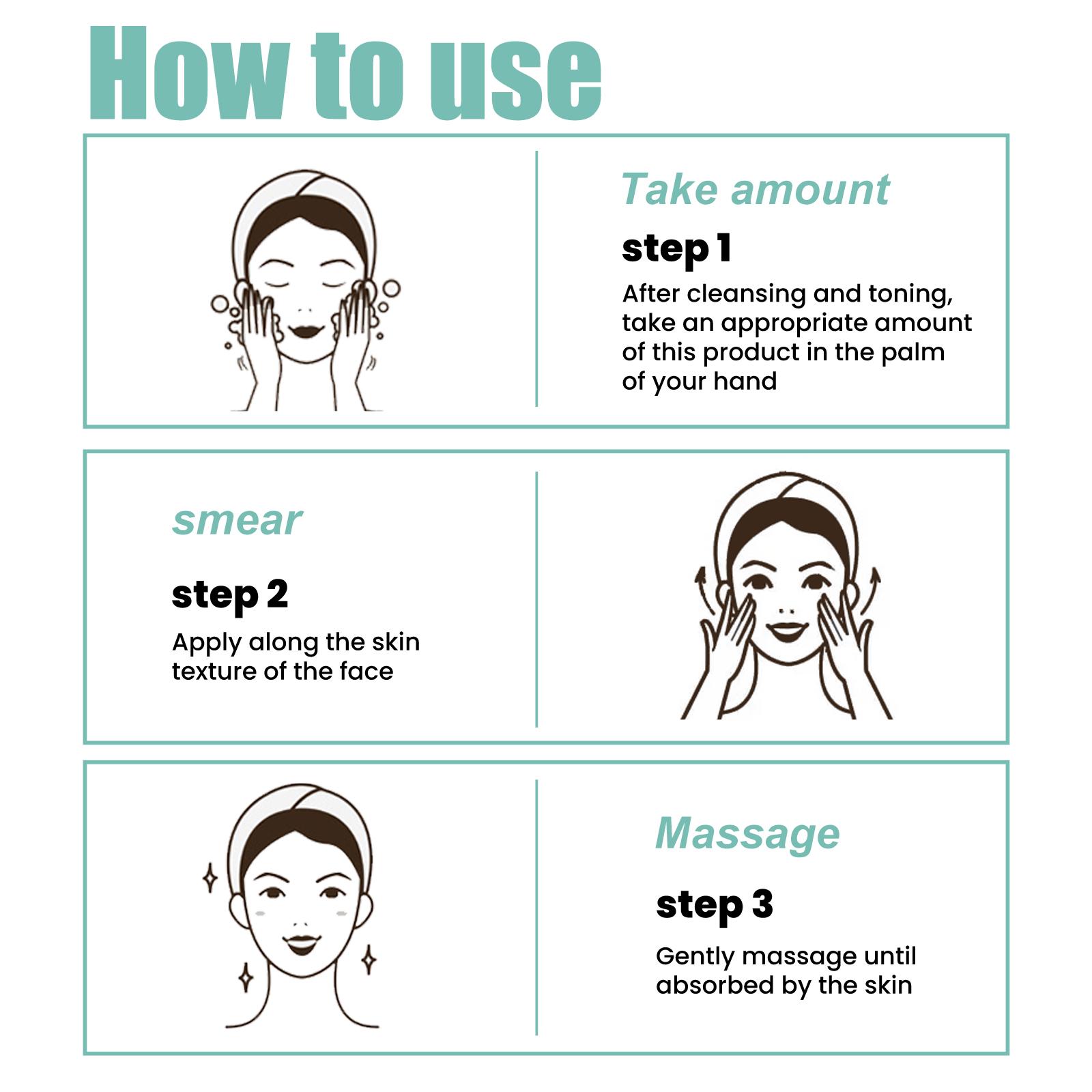 How to use

Take amount

step 1

After cleansing and toning, take an appropriate amount of this product in the palm of your hand

smear

step 2

Apply along the skin texture of the face

Massage

step 3

Gently massage until absorbed by the skin