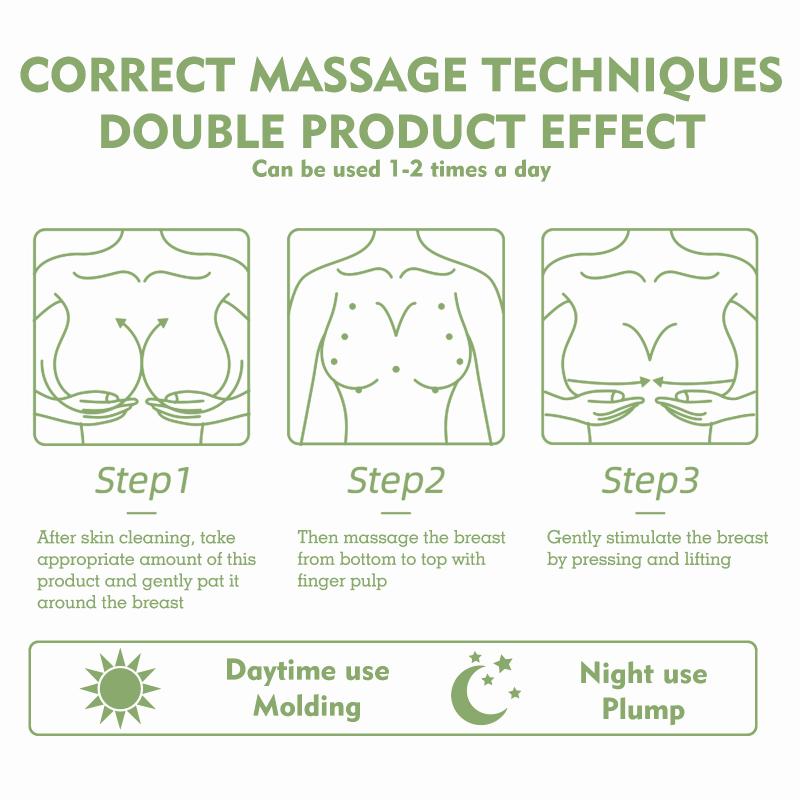 CORRECT MASSAGE TECHNIQUES
DOUBLE PRODUCT EFFECT
Can be used 1-2 times a day

Step1

After skin cleaning, take appropriate amount of this product and gently pat it around the breast

Step2

Then massage the breast from bottom to top with finger pulp

Step3

Gently stimulate the breast by pressing and lifting

Daytime use
Molding

Night use
Plump