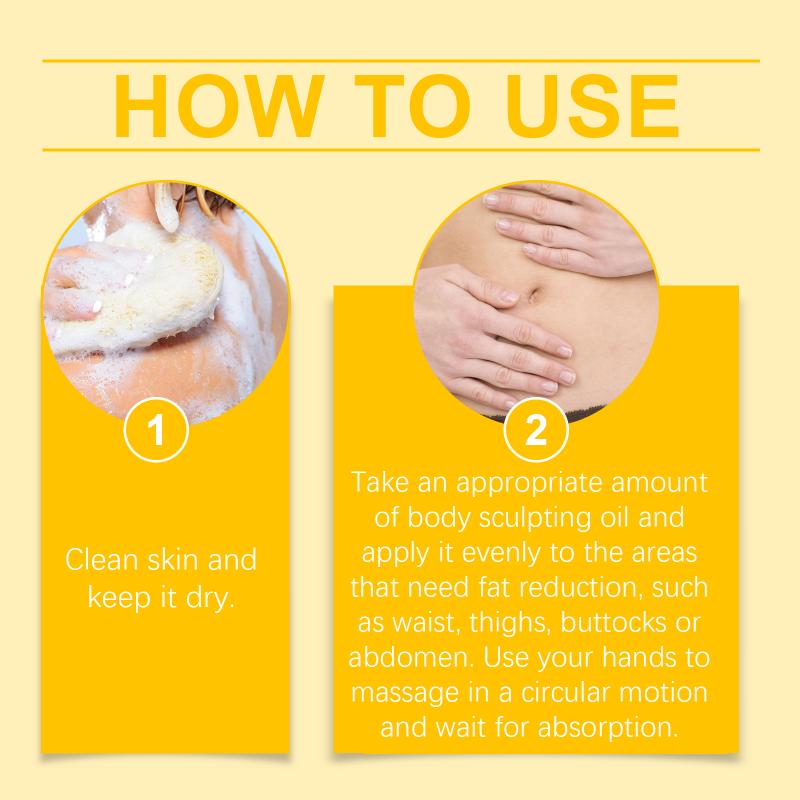 HOW TO USE

1

Clean skin and keep it dry.

2

Take an appropriate amount of body sculpting oil and apply it evenly to the areas that need fat reduction, such as waist, thighs, buttocks or abdomen. Use your hands to massage in a circular motion and wait for absorption.