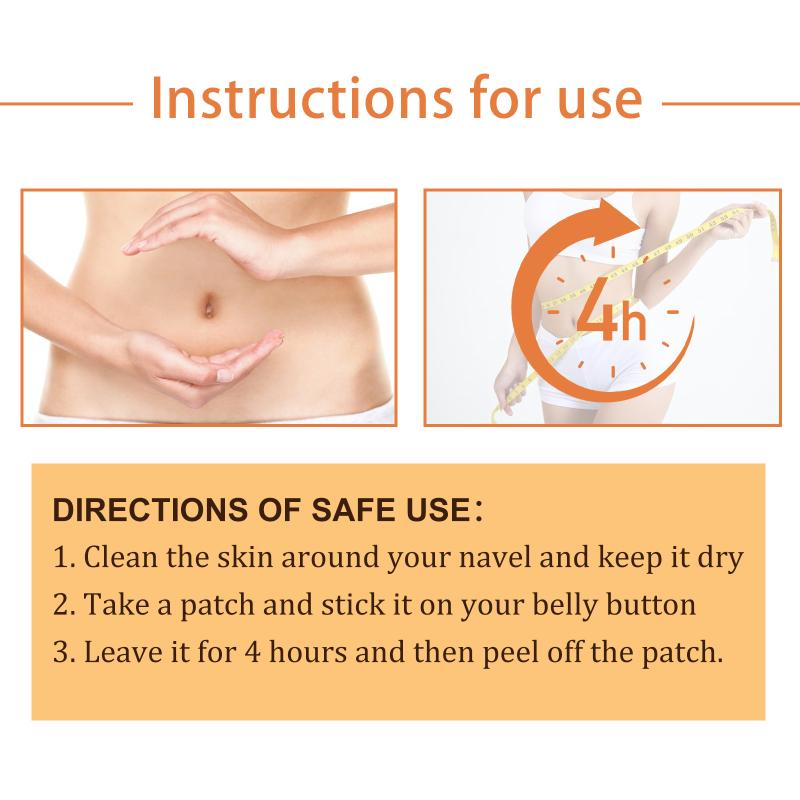 Instructions for use

4h

DIRECTIONS OF SAFE USE：
1. Clean the skin around your navel and keep it dry
2. Take a patch and stick it on your belly button
3. Leave it for 4 hours and then peel off the patch.