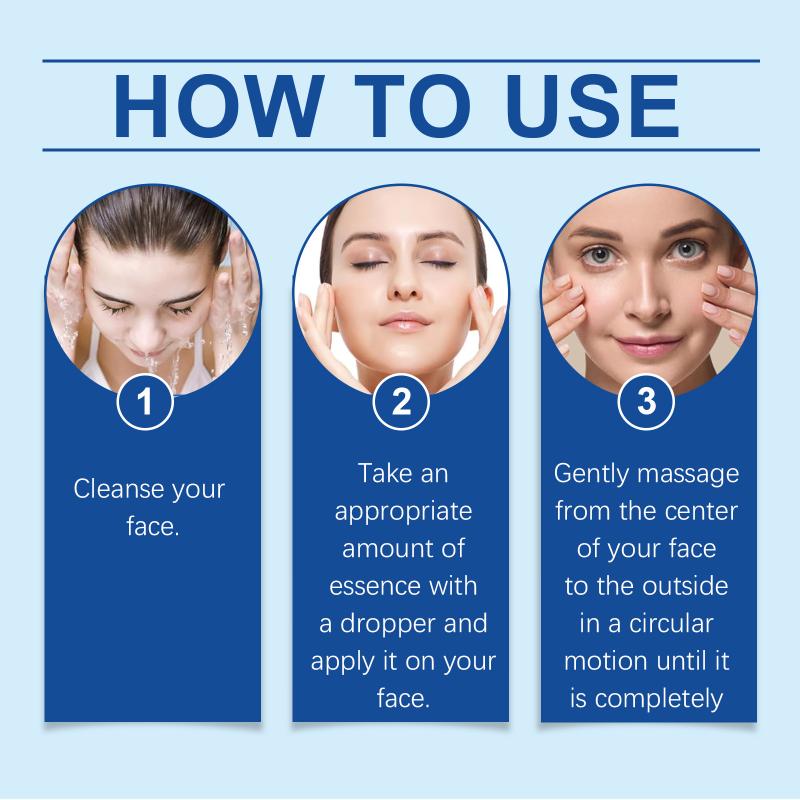 HOW TO USE

1

Cleanse your face.

2

Take an appropriate amount of essence with a dropper and apply it on your face.

3

Gently massage from the center of your face to the outside in a circular motion until it is completely