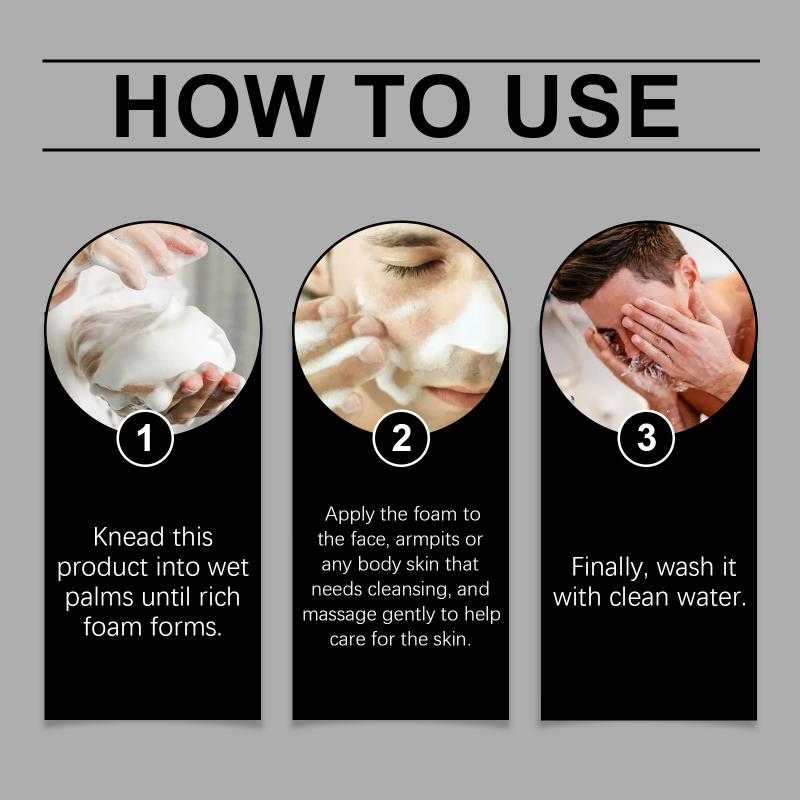 HOW TO USE

1

Knead this product into wet palms until rich foam forms.

2

Apply the foam to the face, armpits or any body skin that needs cleansing, and massage gently to help care for the skin.

3

Finally, wash it with clean water.