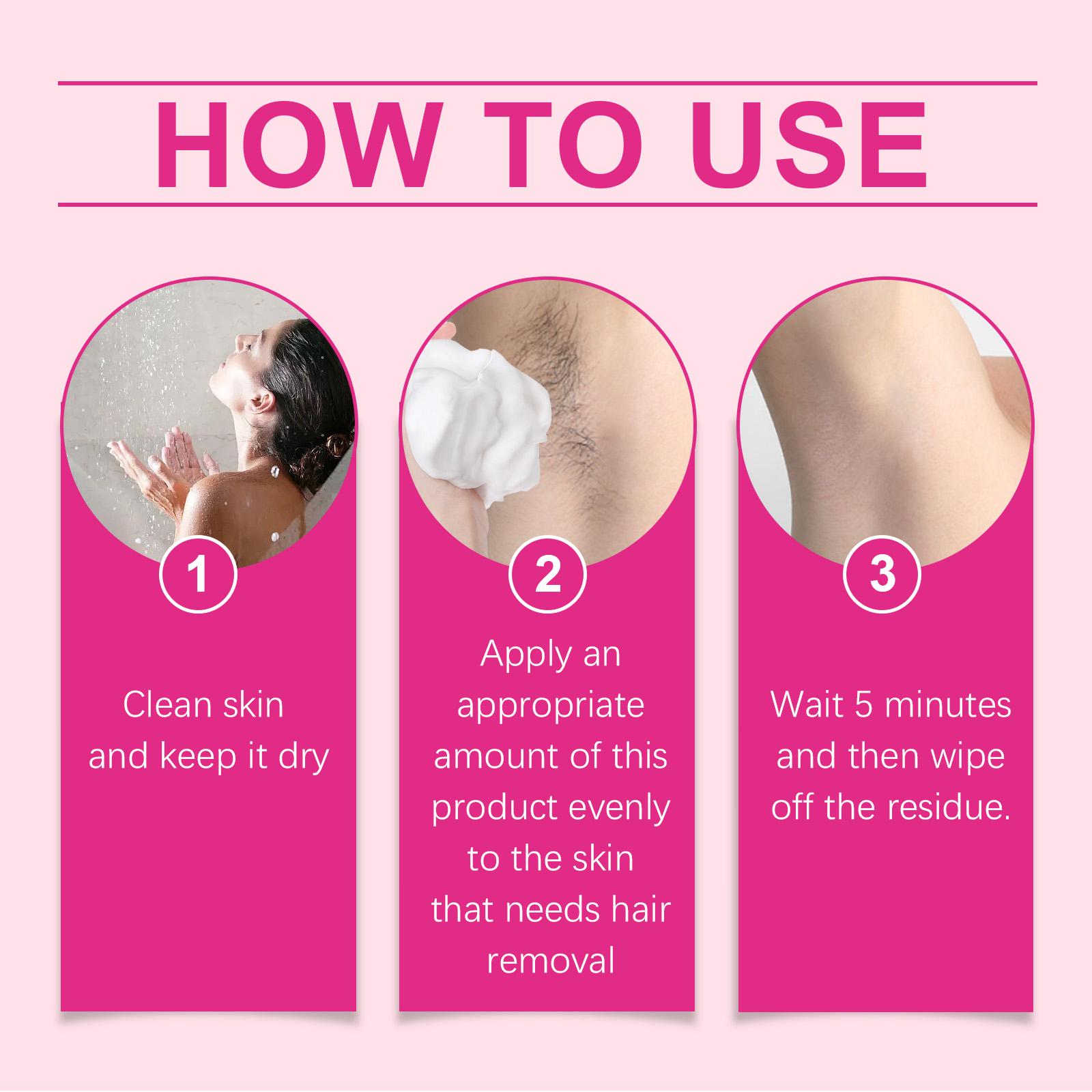 HOW TO USE

1

Clean skin and keep it dry

2

Apply an appropriate amount of this product evenly to the skin that needs hair removal

3

Wait 5 minutes and then wipe off the residue.