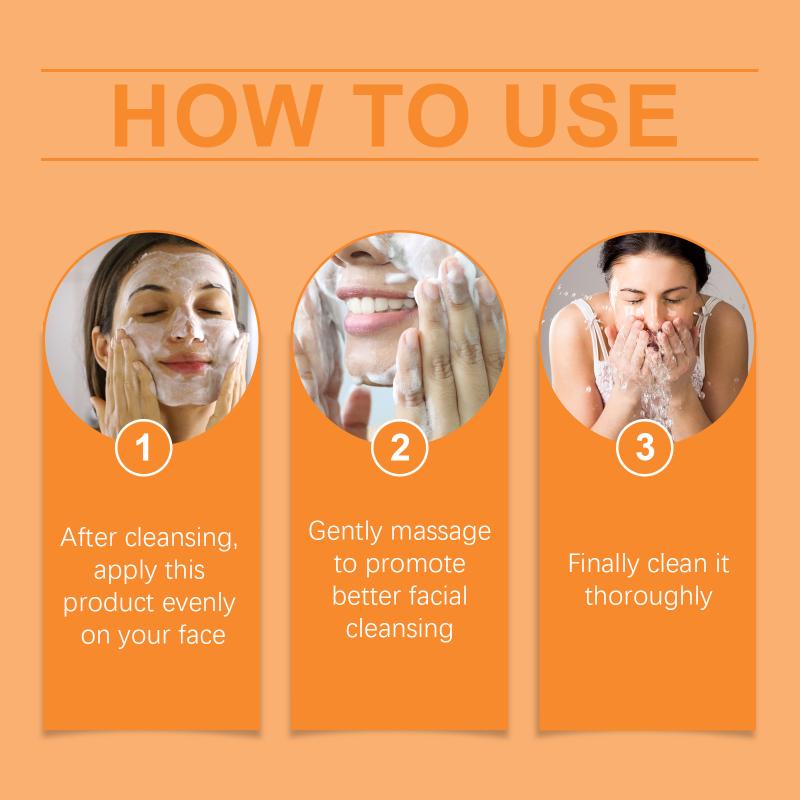 HOW TO USE

1

After cleansing, apply this product evenly on your face

2

Gently massage to promote better facial cleansing

3

Finally clean it thoroughly