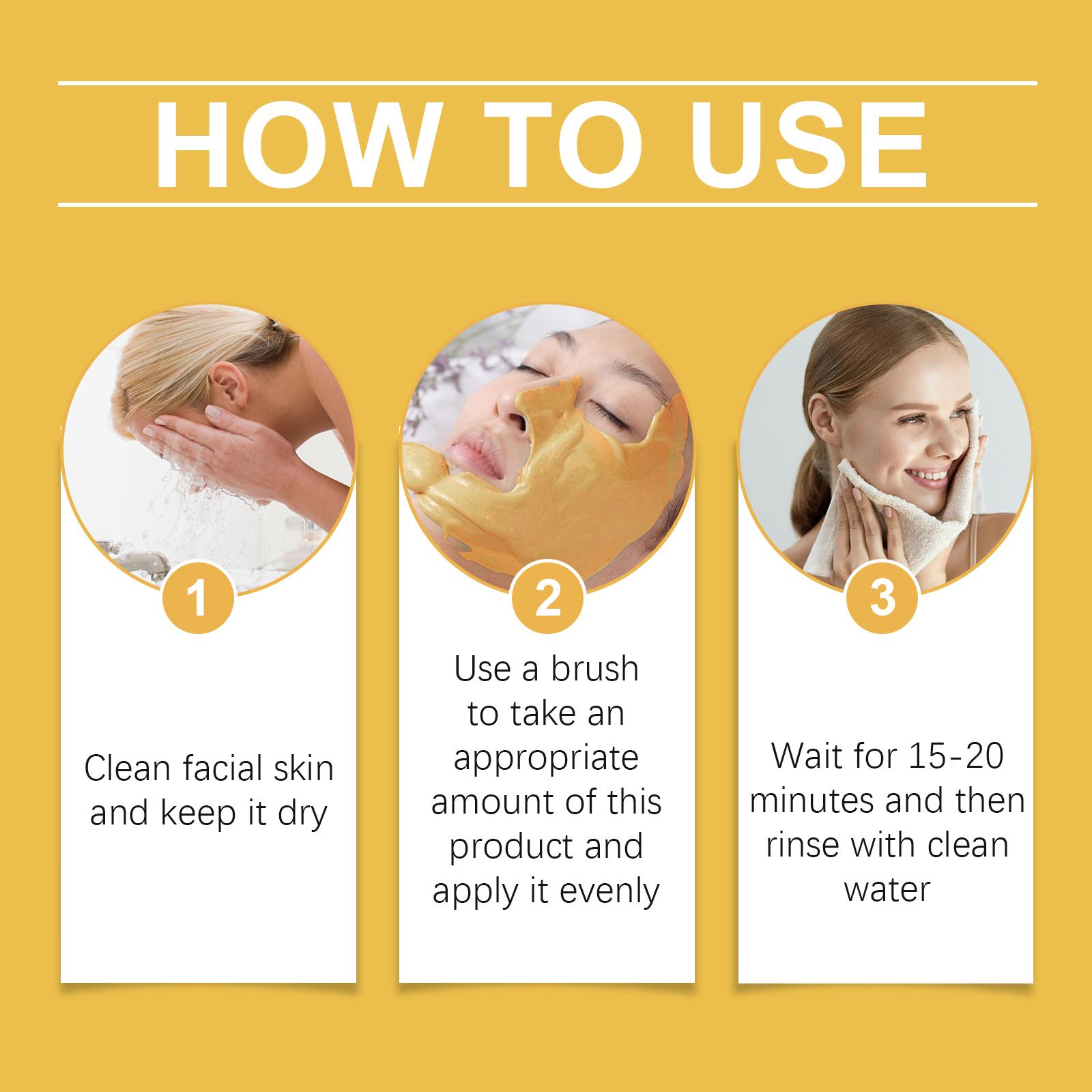 HOW TO USE

1

Clean facial skin and keep it dry

2

Use a brush to take an appropriate amount of this product and apply it evenly

3

Wait for 15-20 minutes and then rinse with clean water