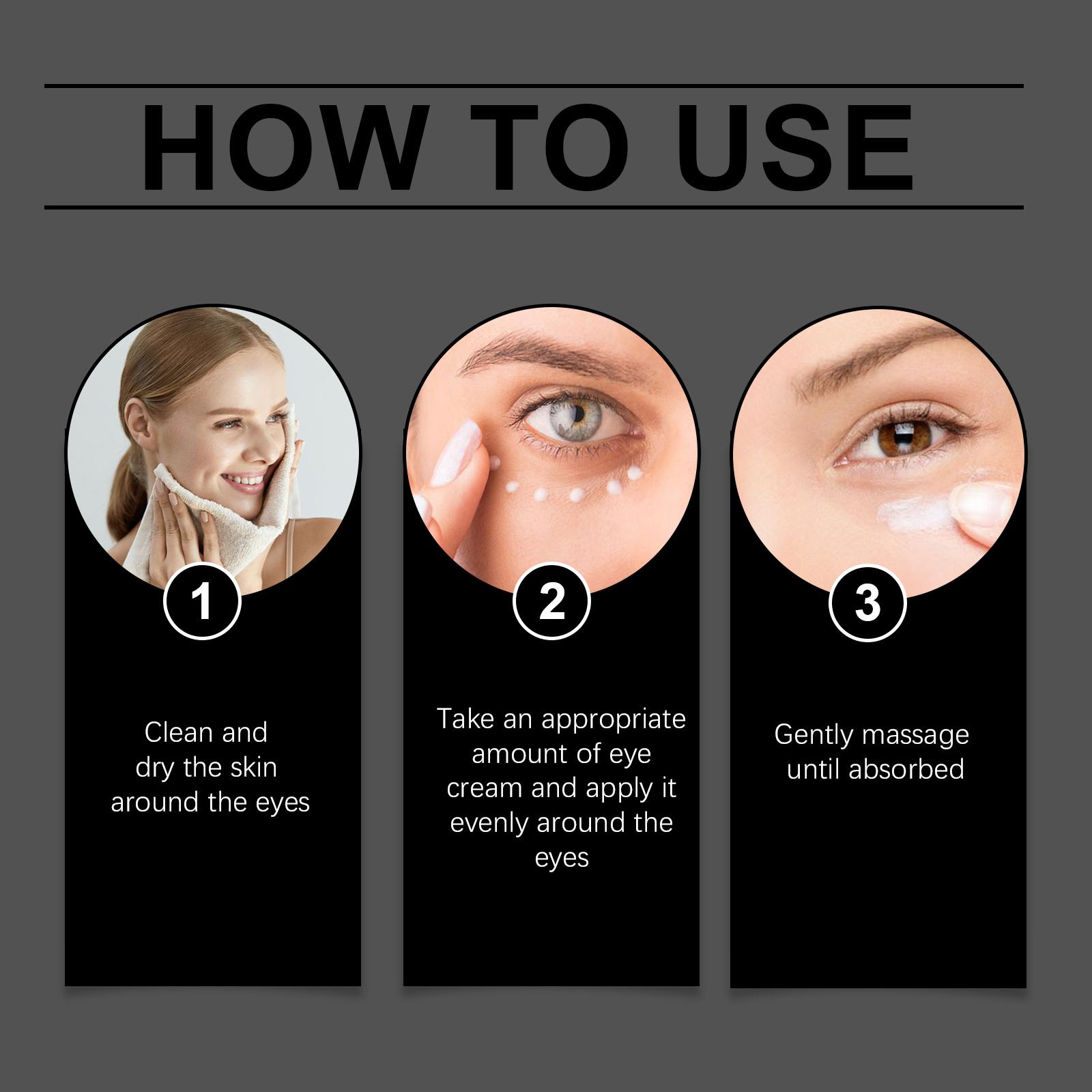 HOW TO USE

1

Clean and dry the skin around the eyes

2

Take an appropriate amount of eye cream and apply it evenly around the eyes

3

Gently massage until absorbed