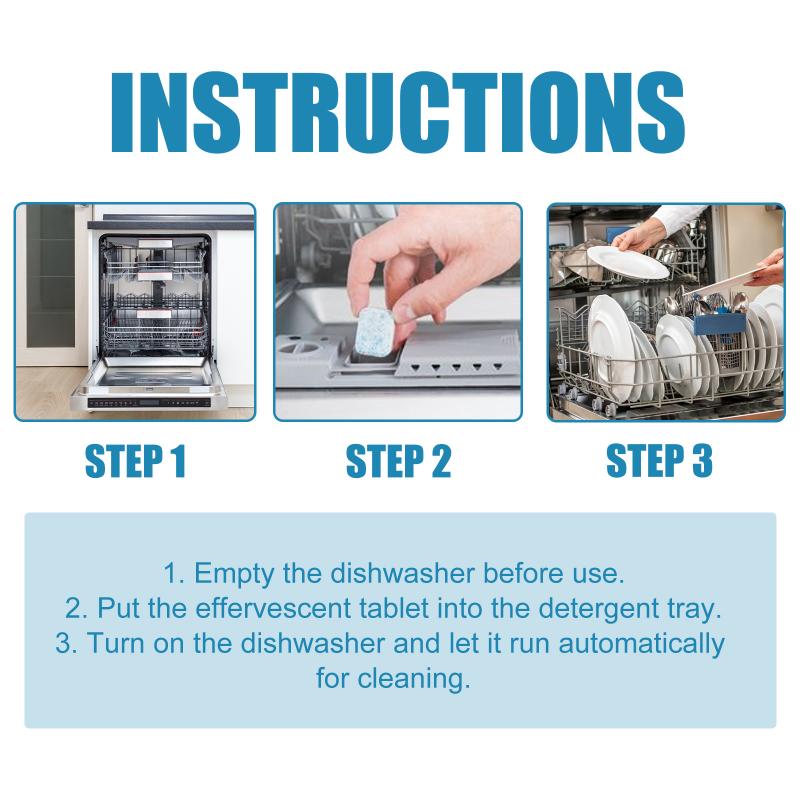 INSTRUCTIONS

STEP 1

STEP 2

STEP 3

1. Empty the dishwasher before use.
2. Put the effervescent tablet into the detergent tray.
3. Turn on the dishwasher and let it run automatically for cleaning.