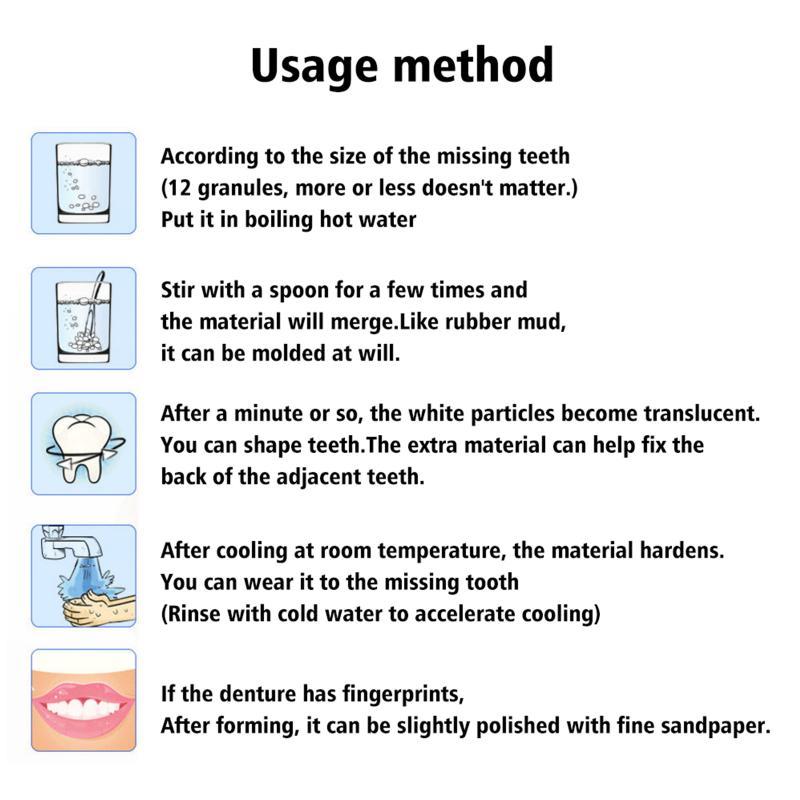 Usage method

According to the size of the missing teeth
(12 granules, more or less doesn't matter.)
Put it in boiling hot water

Stir with a spoon for a few times and
the material will merge.Like rubber mud,
it can be molded at will.

After a minute or so, the white particles become translucent.
You can shape teeth.The extra material can help fix the
back of the adjacent teeth.

After cooling at room temperature, the material hardens.
You can wear it to the missing tooth
(Rinse with cold water to accelerate cooling)

If the denture has fingerprints,
After forming, it can be slightly polished with fine sandpaper.