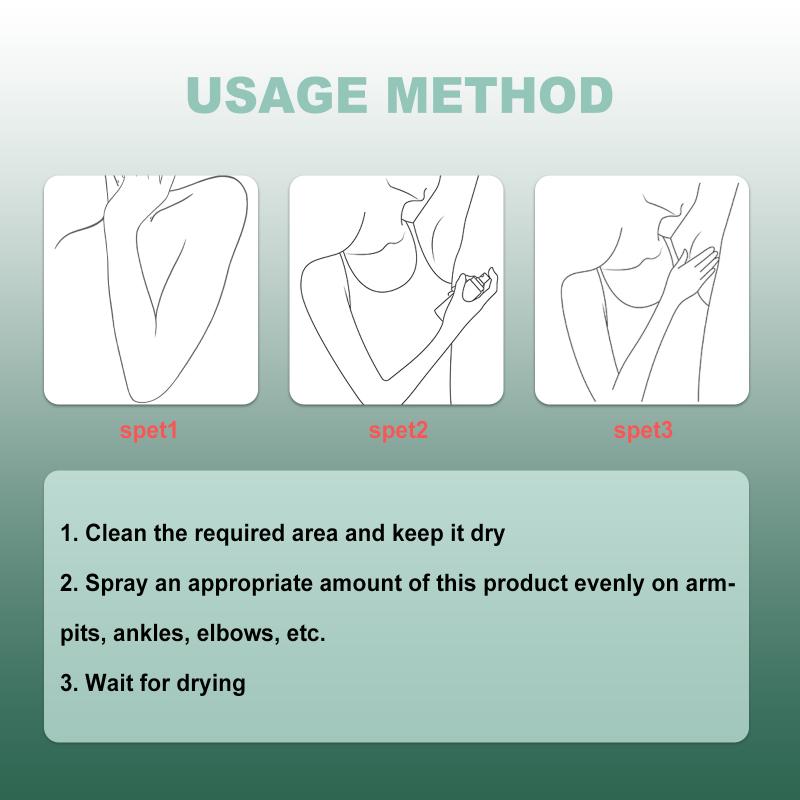 USAGE METHOD

spet1

spet2

spet3

1. Clean the required area and keep it dry

2. Spray an appropriate amount of this product evenly on armpits, ankles, elbows, etc.

3. Wait for drying