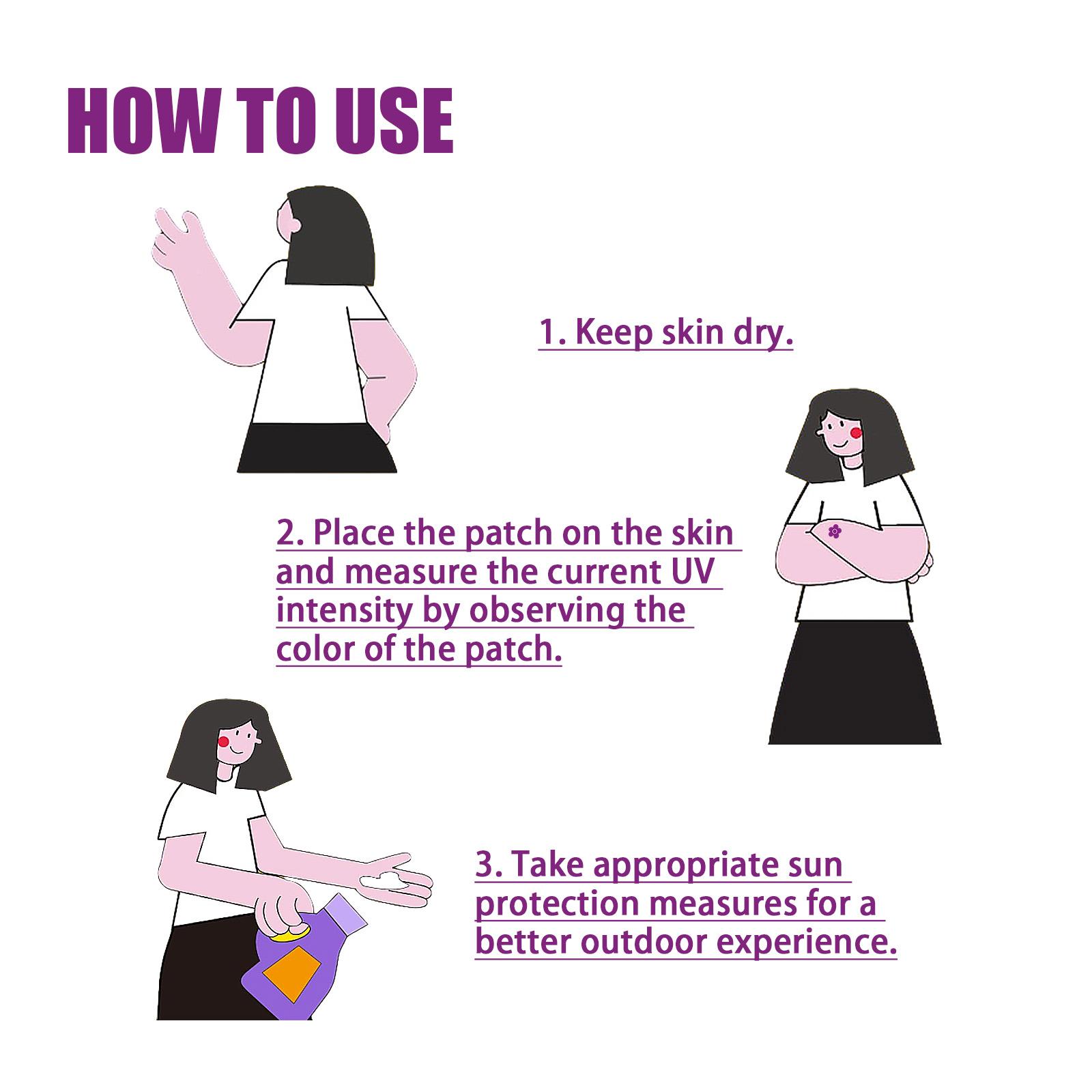 HOW TO USE

1. Keep skin dry.

2. Place the patch on the skin and measure the current UV intensity by observing the color of the patch.

3. Take appropriate sun protection measures for a better outdoor experience.