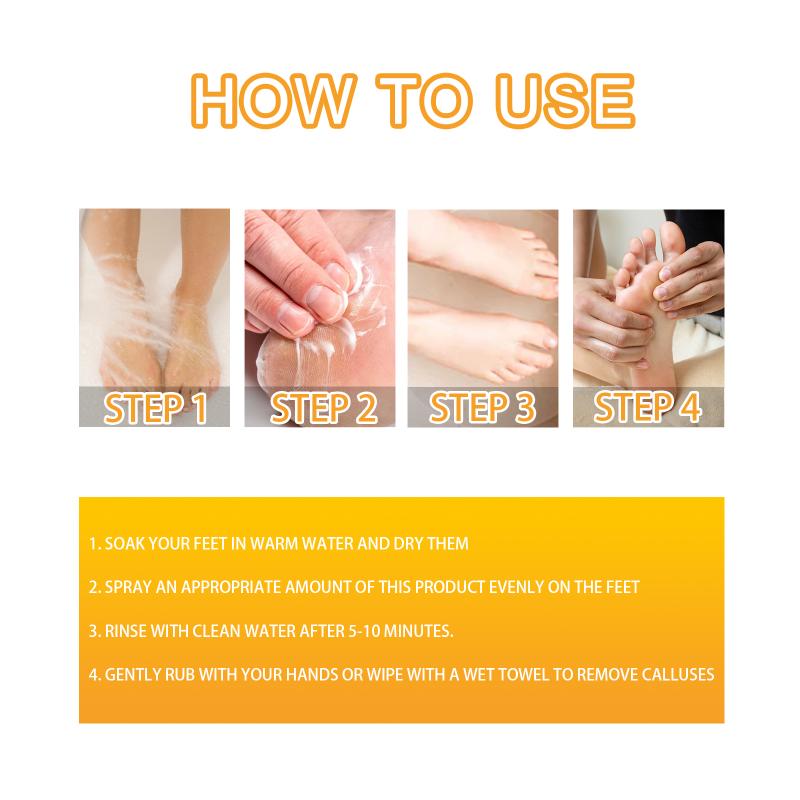 HOW TO USE

STEP 1

STEP 2

STEP 3

STEP 4

1. SOAK YOUR FEET IN WARM WATER AND DRY THEM

2. SPRAY AN APPROPRIATE AMOUNT OF THIS PRODUCT EVENLY ON THE FEET

3. RINSE WITH CLEAN WATER AFTER 5-10 MINUTES.

4. GENTLY RUB WITH YOUR HANDS OR WIPE WITH A WET TOWEL TO REMOVE CALLUSES