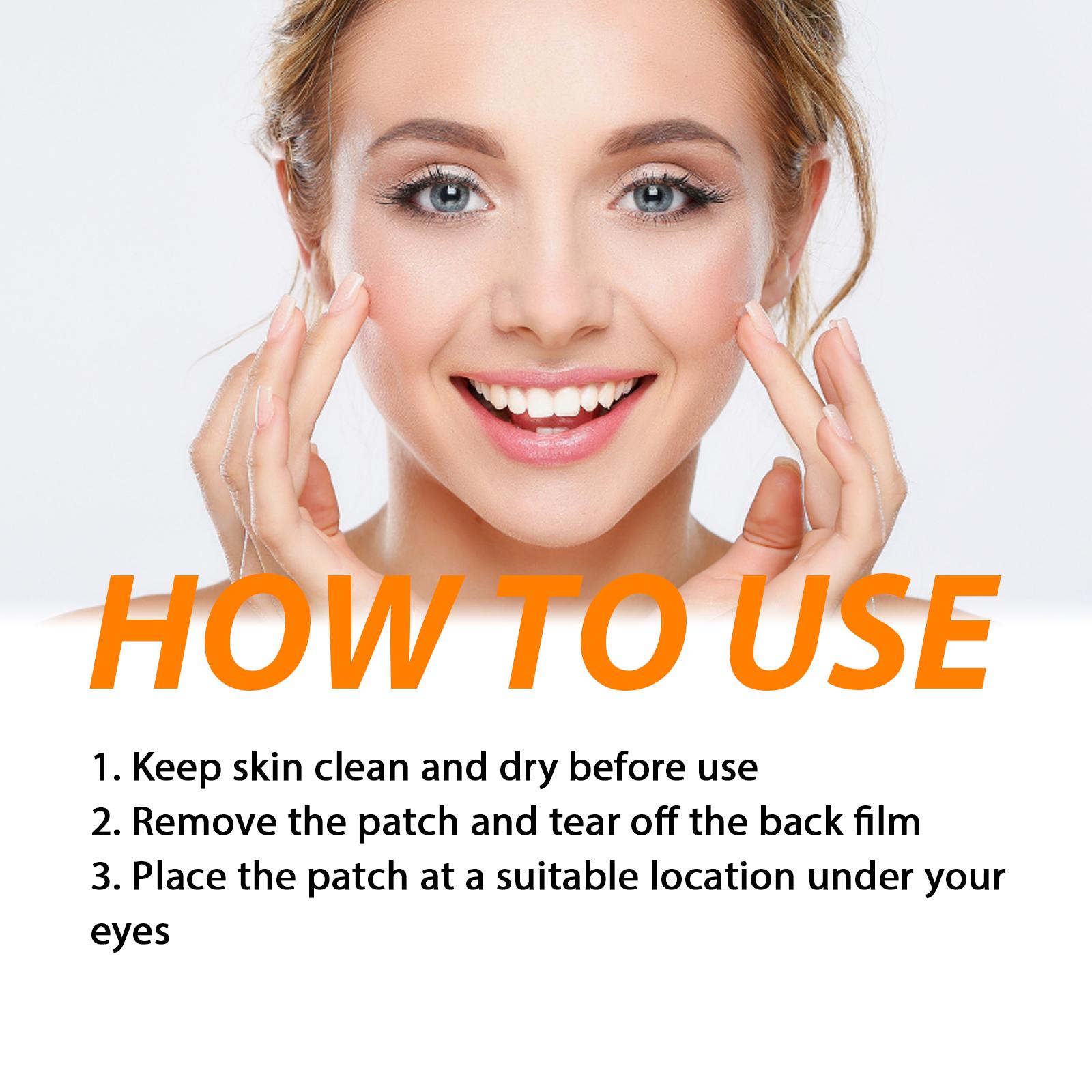 HOW TO USE

1. Keep skin clean and dry before use
2. Remove the patch and tear off the back film
3. Place the patch at a suitable location under your eyes