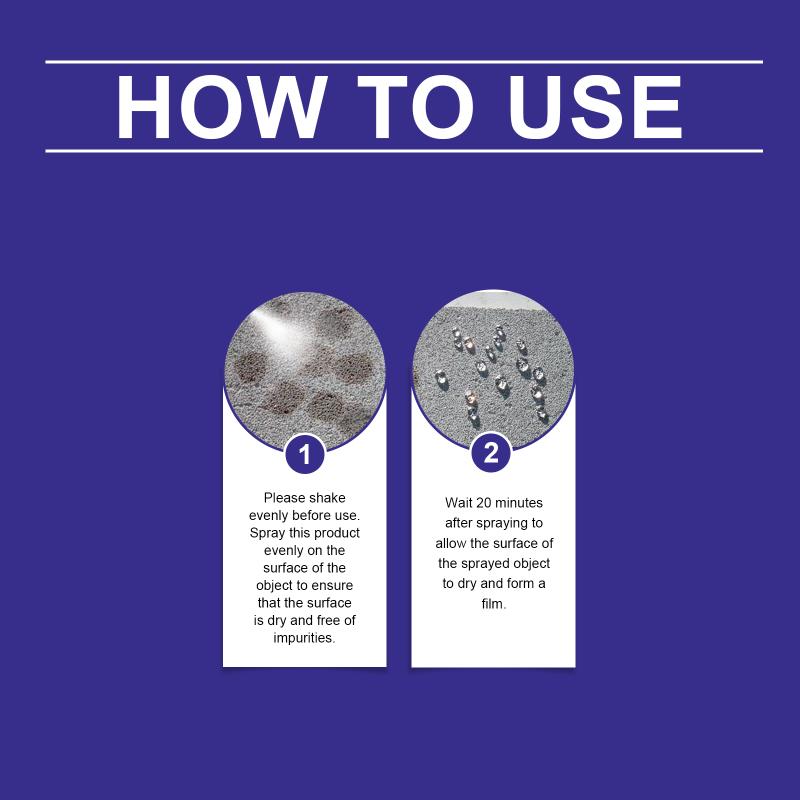 HOW TO USE

1

Please shake evenly before use. Spray this product evenly on the surface of the object to ensure that the surface is dry and free of impurities.

2

Wait 20 minutes after spraying to allow the surface of the sprayed object to dry and form a film.