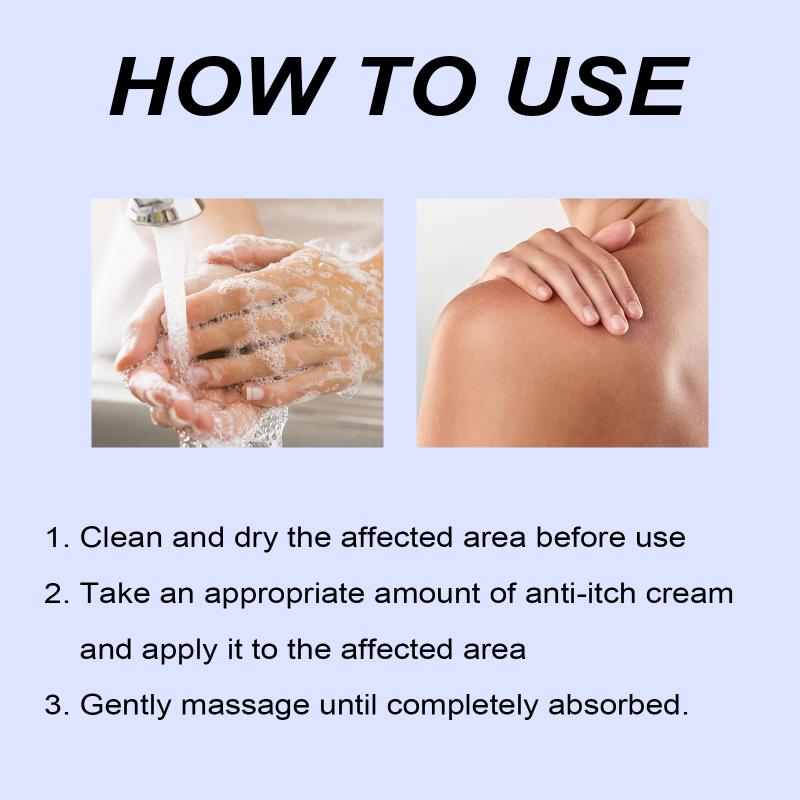 HOW TO USE

1. Clean and dry the affected area before use
2. Take an appropriate amount of anti-itch cream and apply it to the affected area
3. Gently massage until completely absorbed.