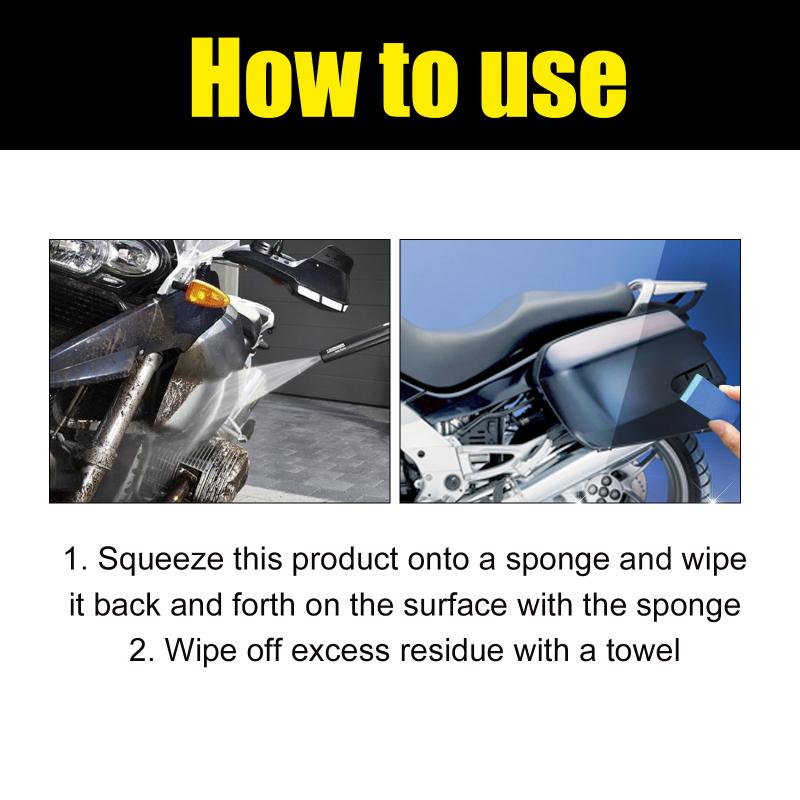 How to use

1. Squeeze this product onto a sponge and wipe it back and forth on the surface with the sponge
2. Wipe off excess residue with a towel