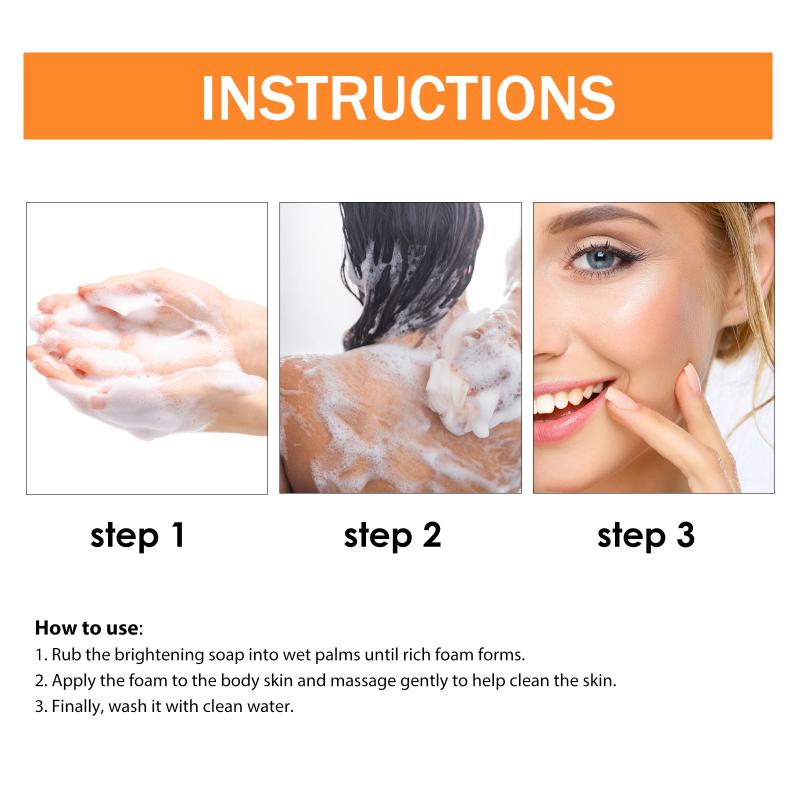 INSTRUCTIONS

step 1

step 2

step 3

How to use:
1. Rub the brightening soap into wet palms until rich foam forms.
2. Apply the foam to the body skin and massage gently to help clean the skin.
3. Finally, wash it with clean water.