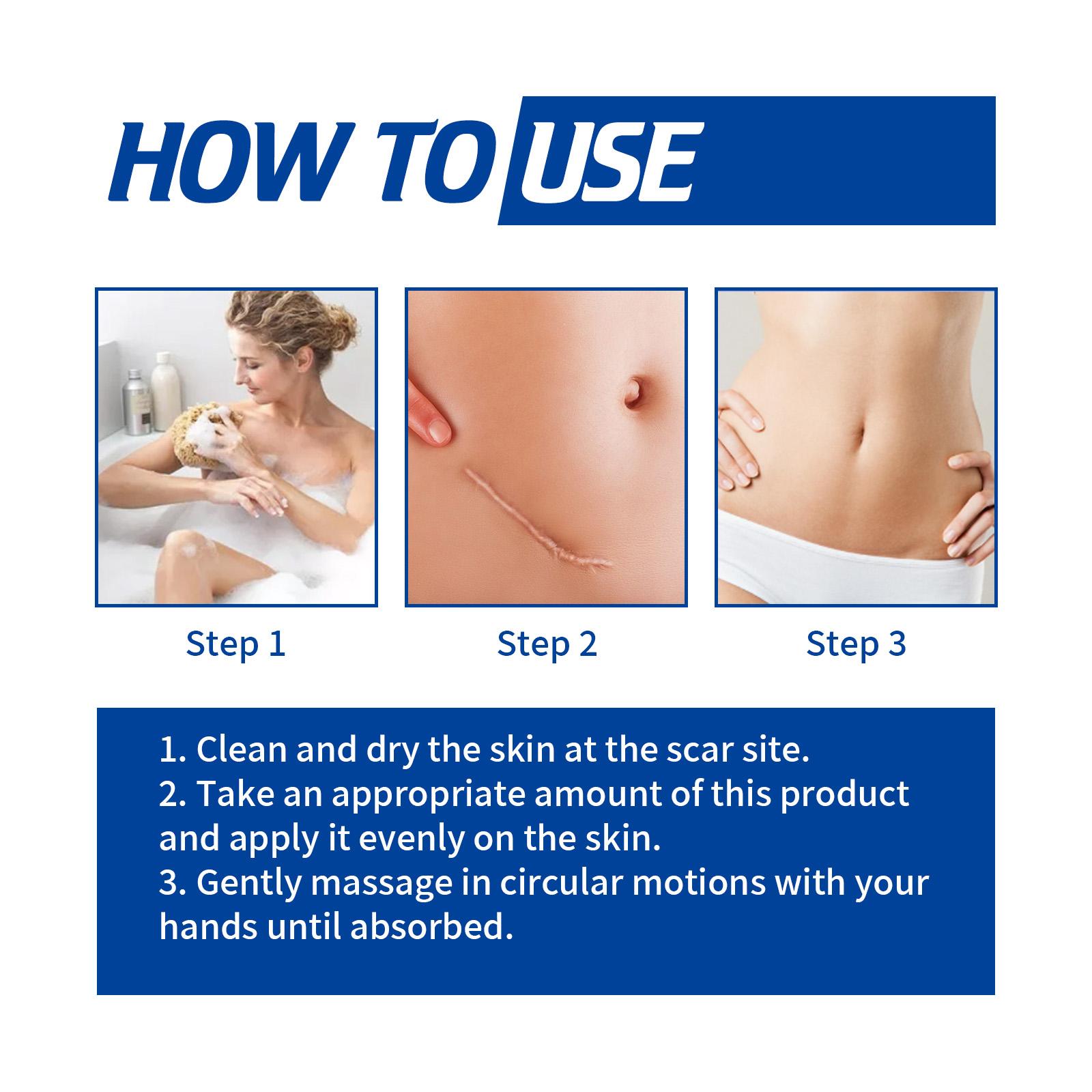 HOW TO USE

Step 1

Step 2

Step 3

1. Clean and dry the skin at the scar site.
2. Take an appropriate amount of this product and apply it evenly on the skin.
3. Gently massage in circular motions with your hands until absorbed.