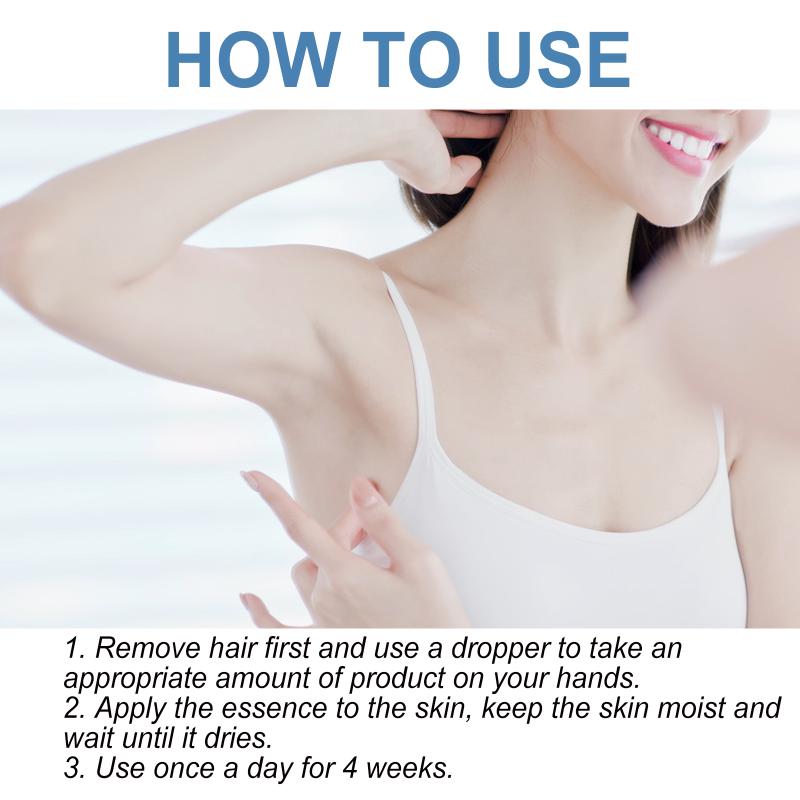 HOW TO USE

1. Remove hair first and use a dropper to take an appropriate amount of product on your hands.
2. Apply the essence to the skin, keep the skin moist and wait until it dries.
3. Use once a day for 4 weeks.