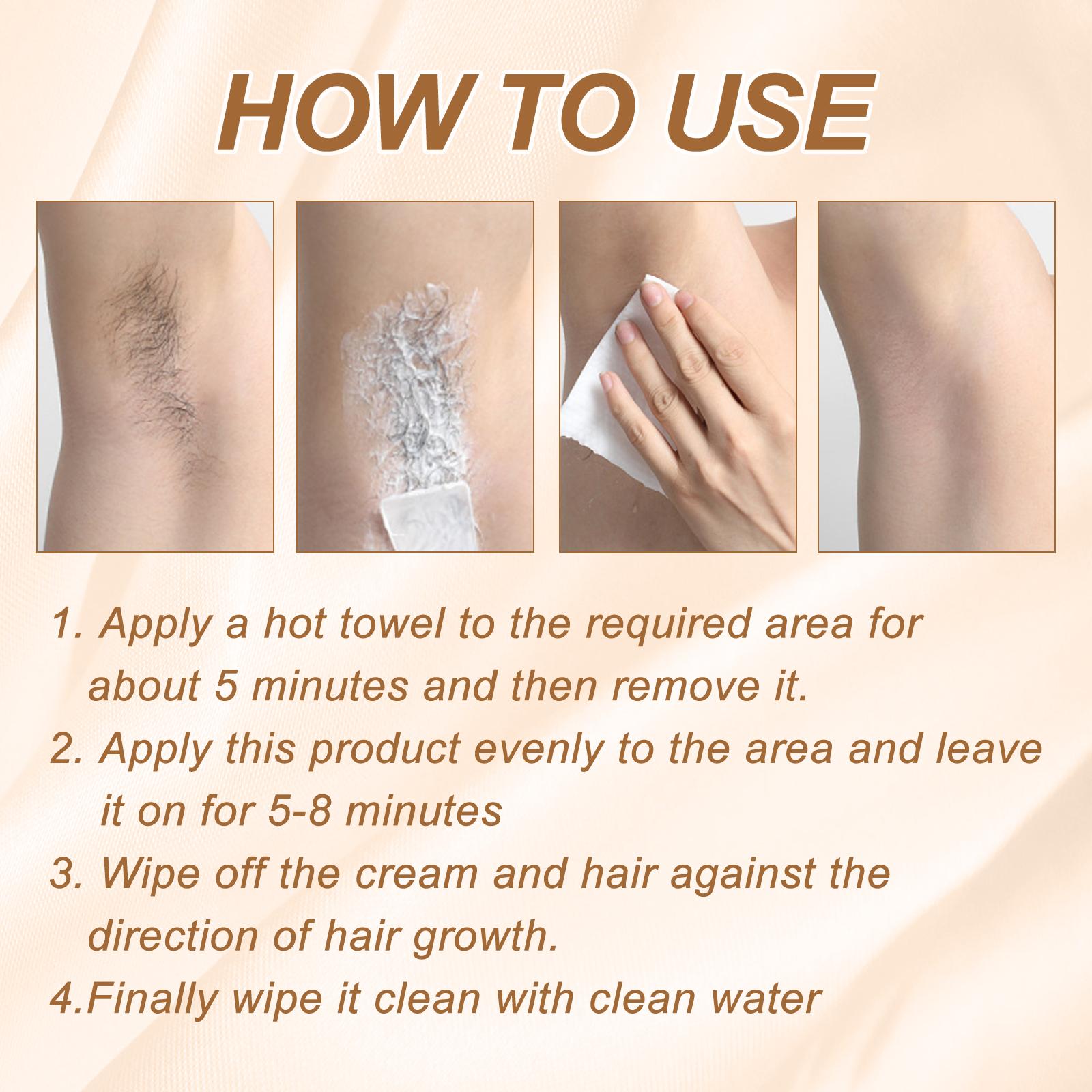 HOW TO USE

1. Apply a hot towel to the required area for about 5 minutes and then remove it.

2. Apply this product evenly to the area and leave it on for 5-8 minutes

3. Wipe off the cream and hair against the direction of hair growth.

4.Finally wipe it clean with clean water