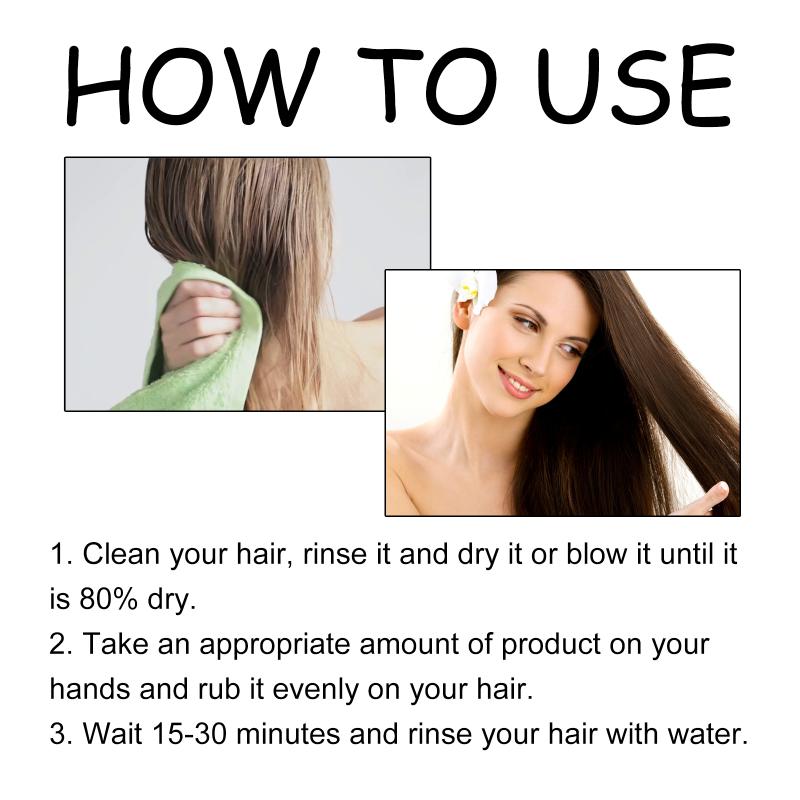 HOW TO USE

1. Clean your hair, rinse it and dry it or blow it until it is 80% dry.
2. Take an appropriate amount of product on your hands and rub it evenly on your hair.
3. Wait 15-30 minutes and rinse your hair with water.