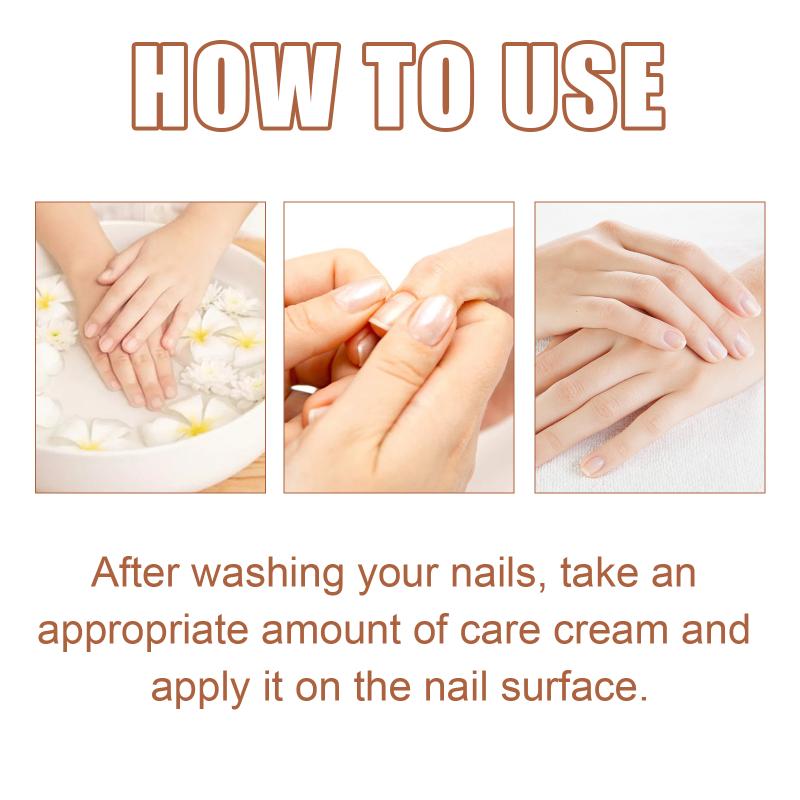 HOW TO USE

After washing your nails, take an appropriate amount of care cream and apply it on the nail surface.