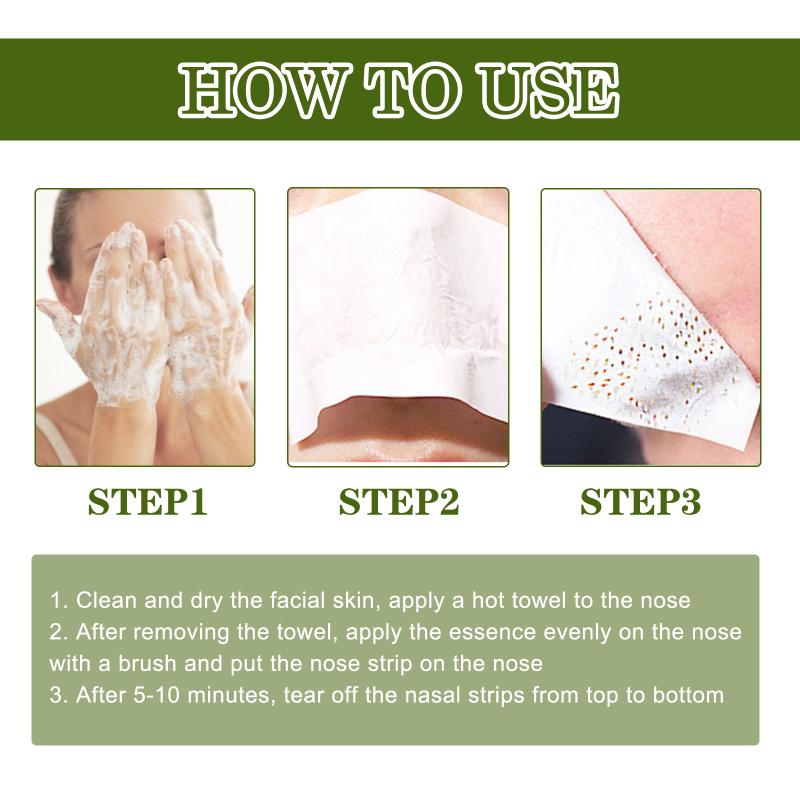 HOW TO USE

STEP1

STEP2

STEP3

1. Clean and dry the facial skin, apply a hot towel to the nose
2. After removing the towel, apply the essence evenly on the nose with a brush and put the nose strip on the nose
3. After 5-10 minutes, tear off the nasal strips from top to bottom