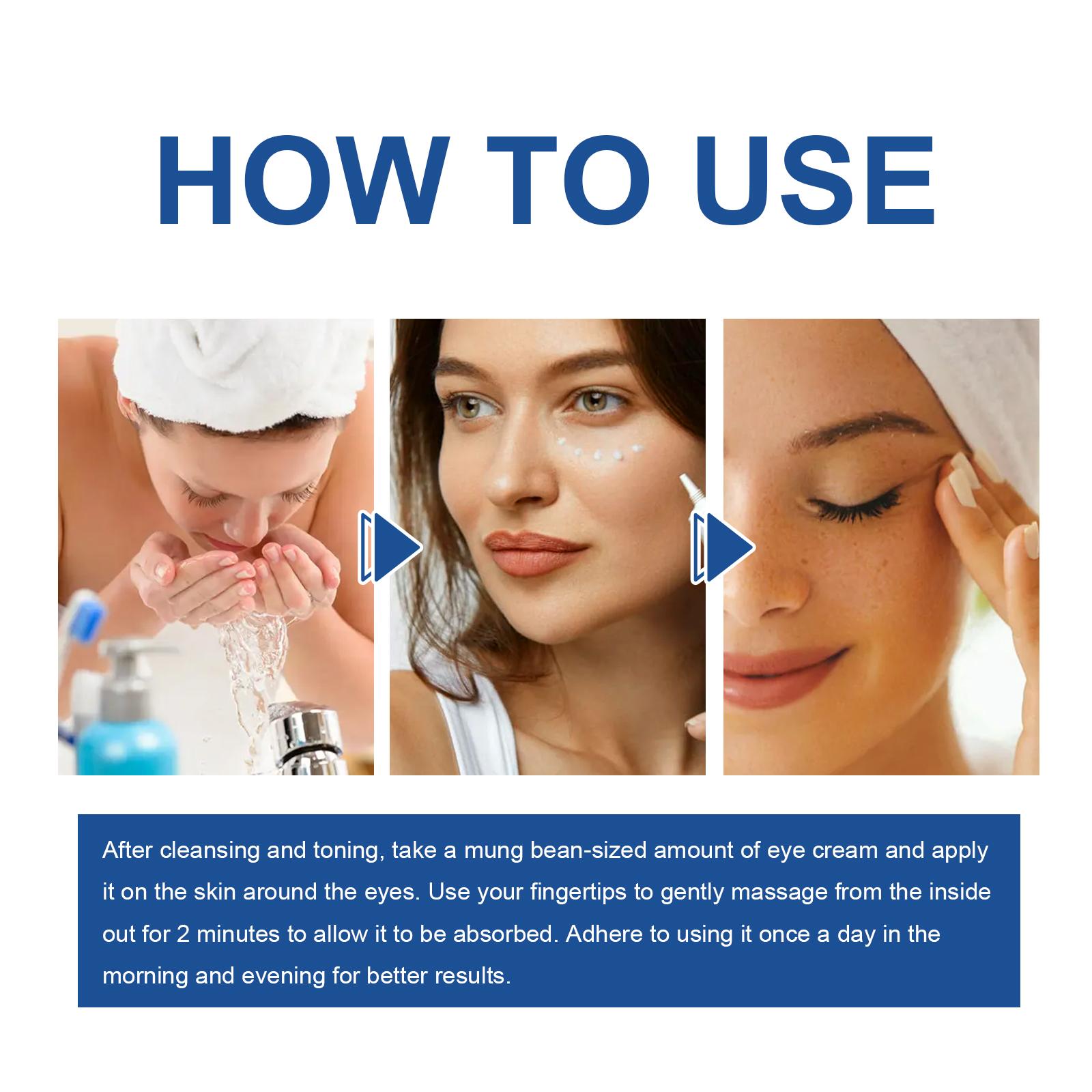 HOW TO USE

After cleansing and toning, take a mung bean-sized amount of eye cream and apply it on the skin around the eyes. Use your fingertips to gently massage from the inside out for 2 minutes to allow it to be absorbed. Adhere to using it once a day in the morning and evening for better results.