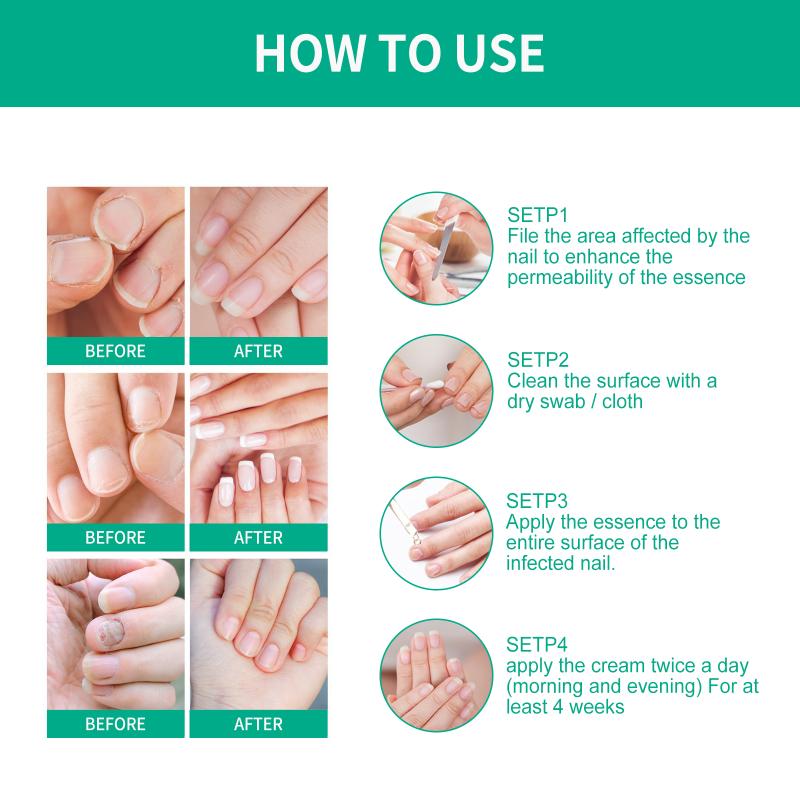 HOW TO USE

BEFORE

AFTER

BEFORE

AFTER

BEFORE

AFTER

SETP1
File the area affected by the nail to enhance the permeability of the essence

SETP2
Clean the surface with a dry swab / cloth

SETP3
Apply the essence to the entire surface of the infected nail.

SETP4
apply the cream twice a day (morning and evening) For at least 4 weeks